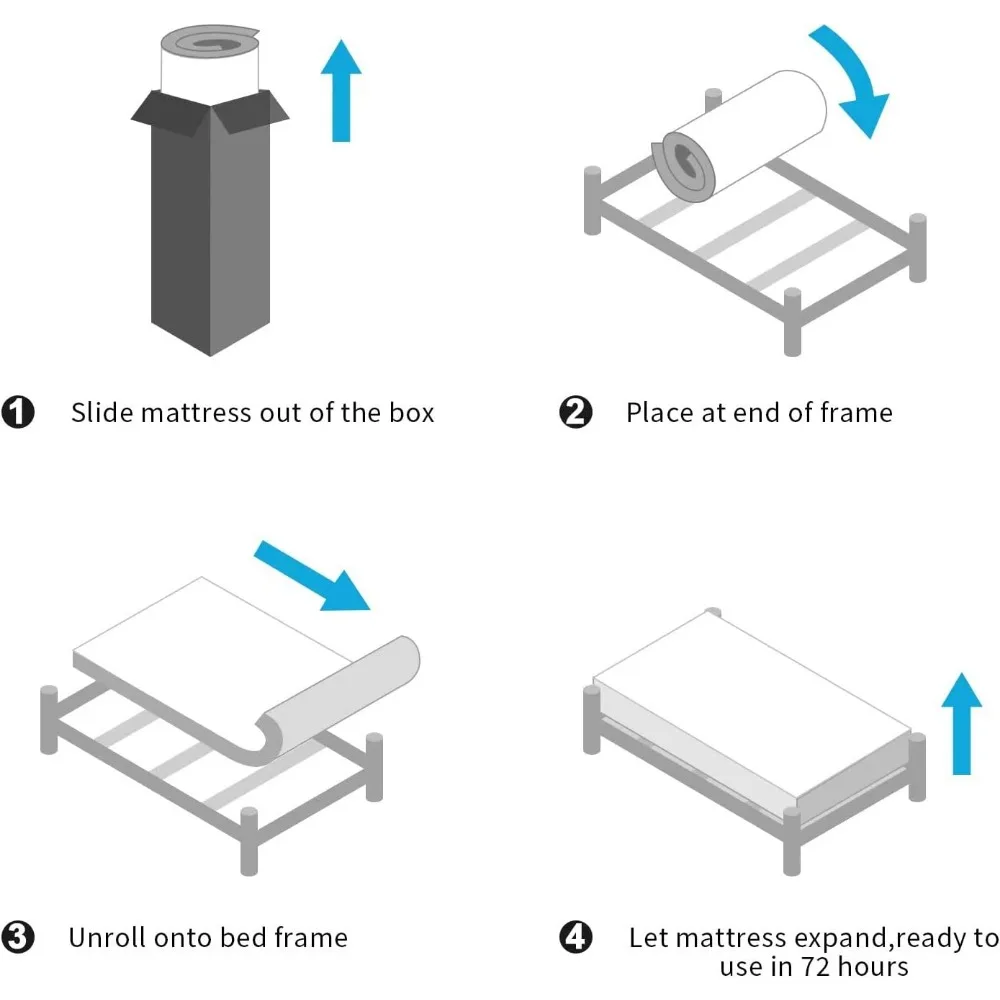 1 Slide mattress out of the box

2 Place at end of frame

3 Unroll onto bed frame

4 Let mattress expand,ready to use in 72 hours