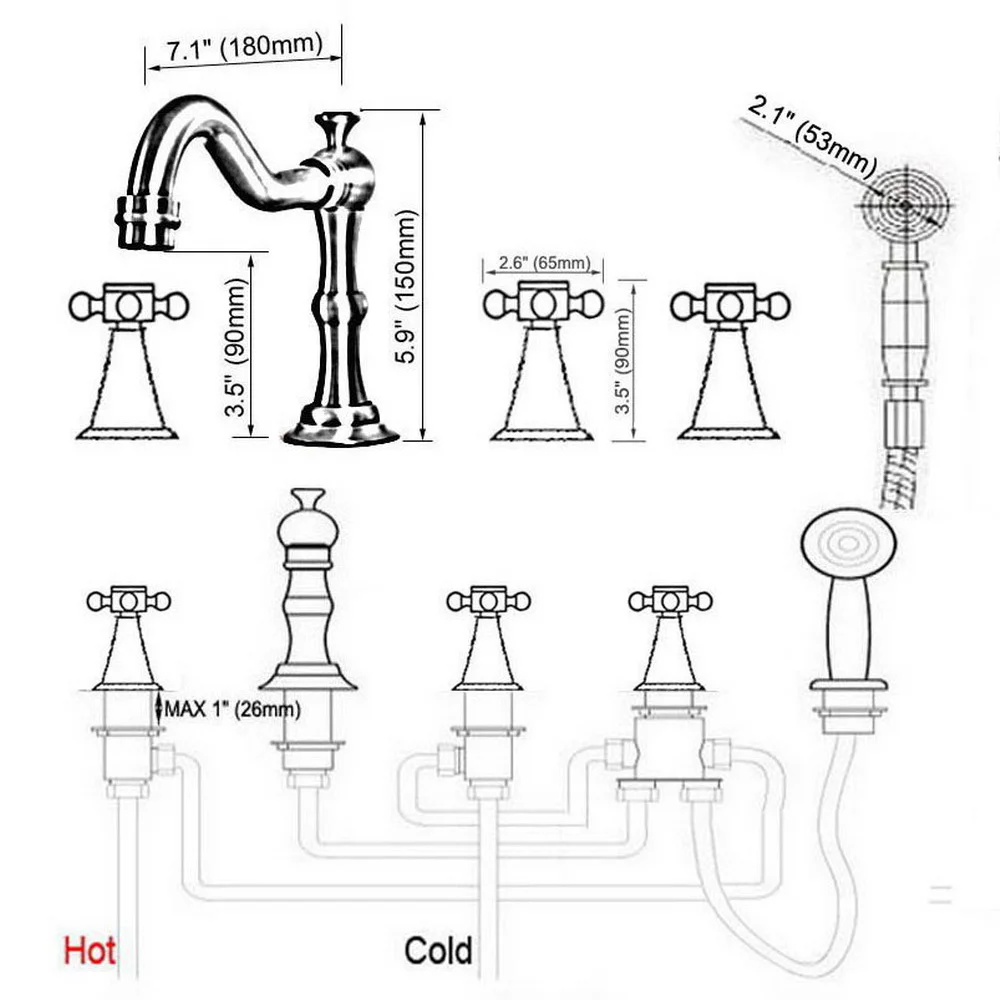 7.1" (180mm)

2.1" (53mm)

3.5" (90mm)

5.9" (150mm)

2.6" (65mm)

3.5" (90mm)

MAX 1" (26mm)

Hot

Cold