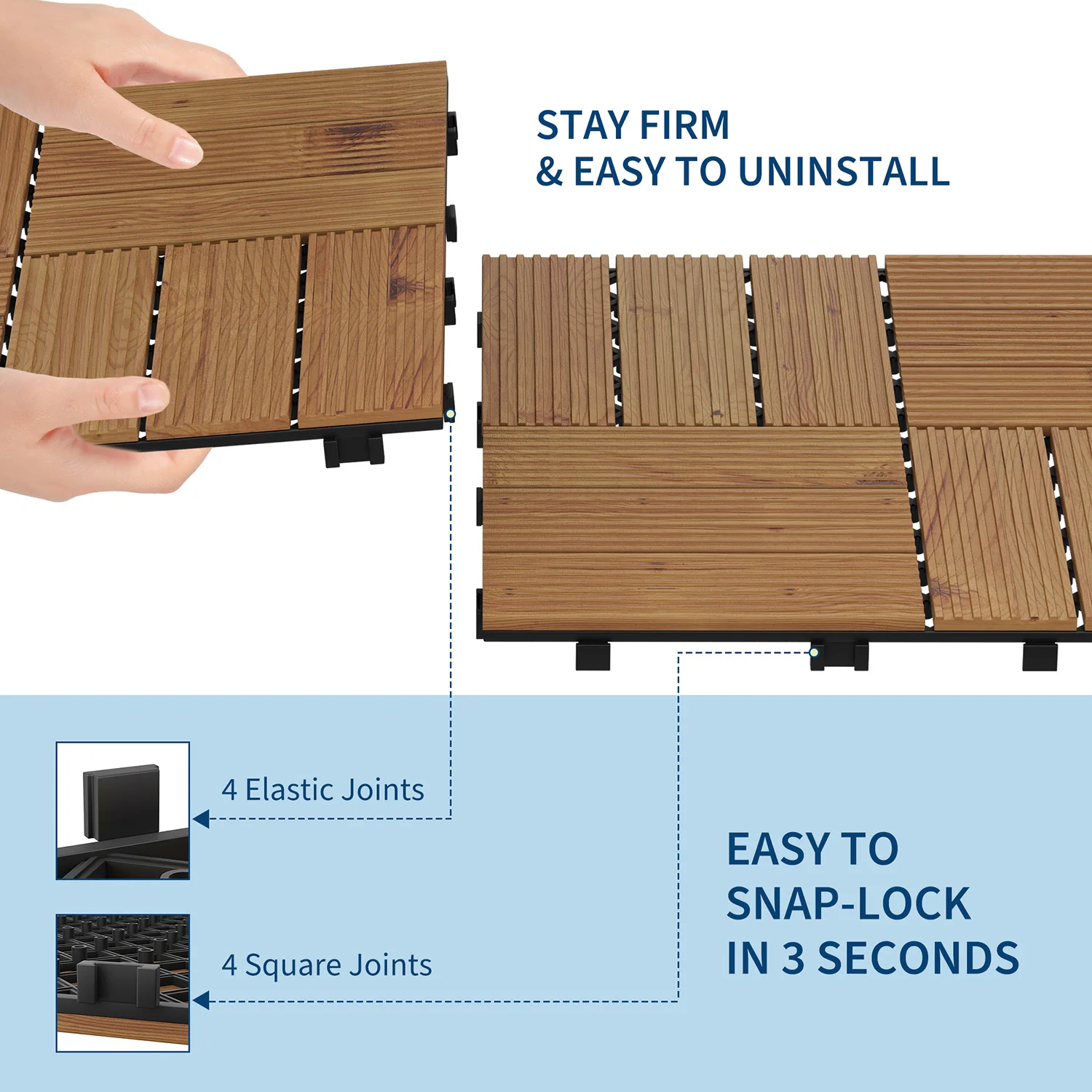 STAY FIRM
& EASY TO UNINSTALL

4 Elastic Joints

4 Square Joints

EASY TO
SNAP-LOCK
IN 3 SECONDS