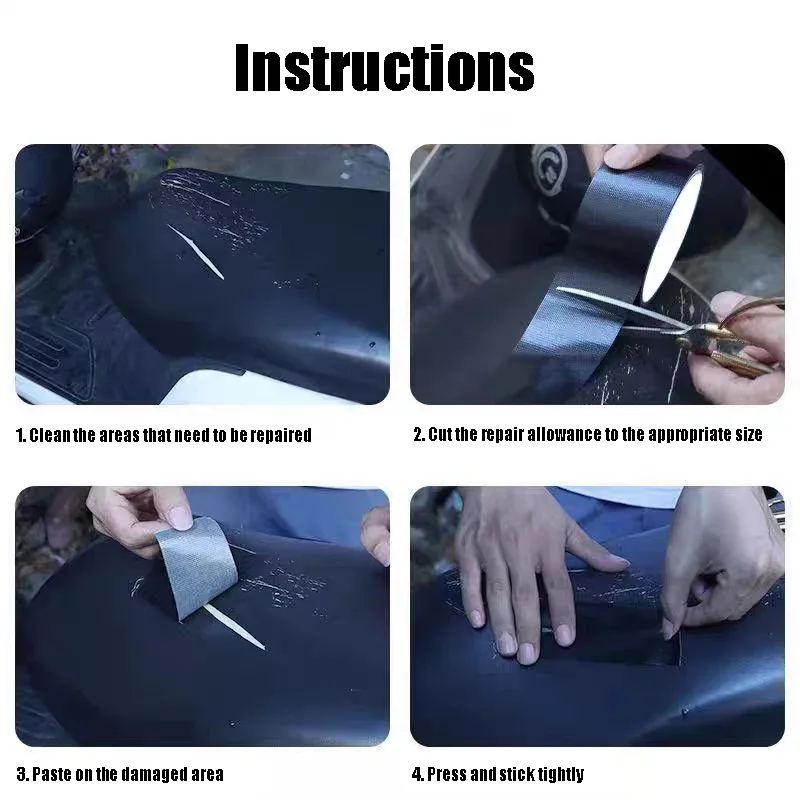 Instructions

1. Clean the areas that need to be repaired

2. Cut the repair allowance to the appropriate size

3. Paste on the damaged area

4. Press and stick tightly