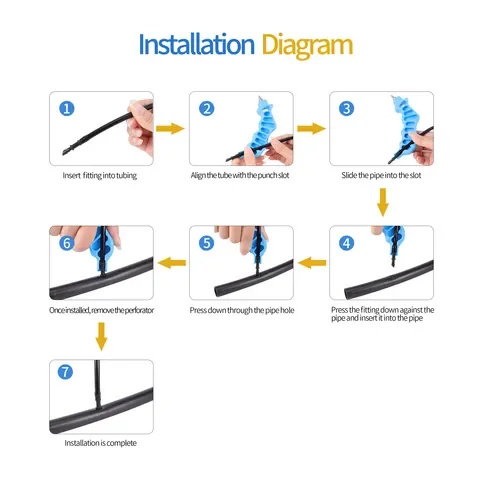 Installation Diagram

1
Insert fitting into tubing

2
Align the tube with the punch slot

3
Slide the pipe into the slot

4
Press the fitting down against the pipe and insert it into the pipe

5
Press down through the pipe hole

6
Once installed, remove the perforator

7
Installation is complete