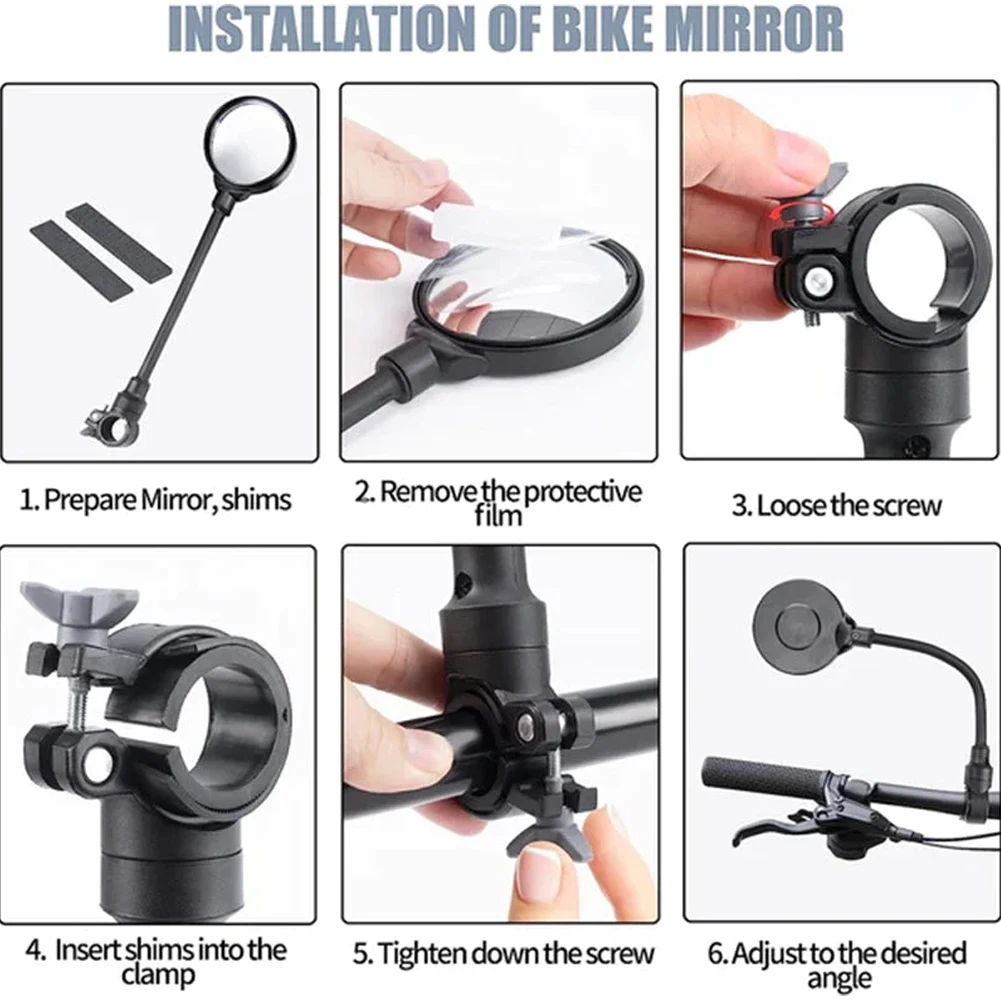 INSTALLATION OF BIKE MIRROR

1. Prepare Mirror, shims

2. Remove the protective film

3. Loose the screw

4. Insert shims into the clamp

5. Tighten down the screw

6. Adjust to the desired angle