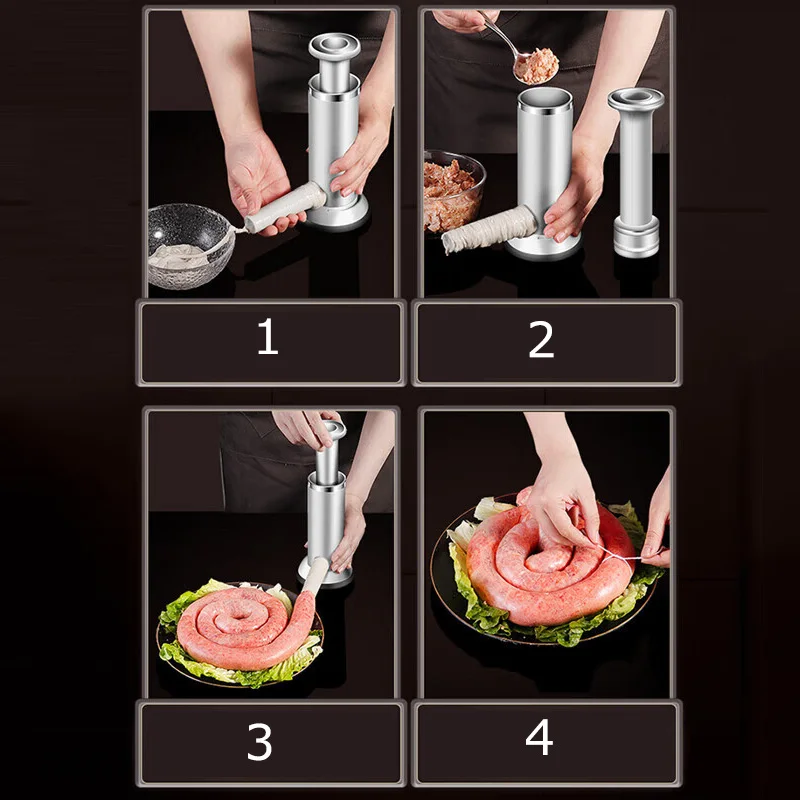 1

2

3

4