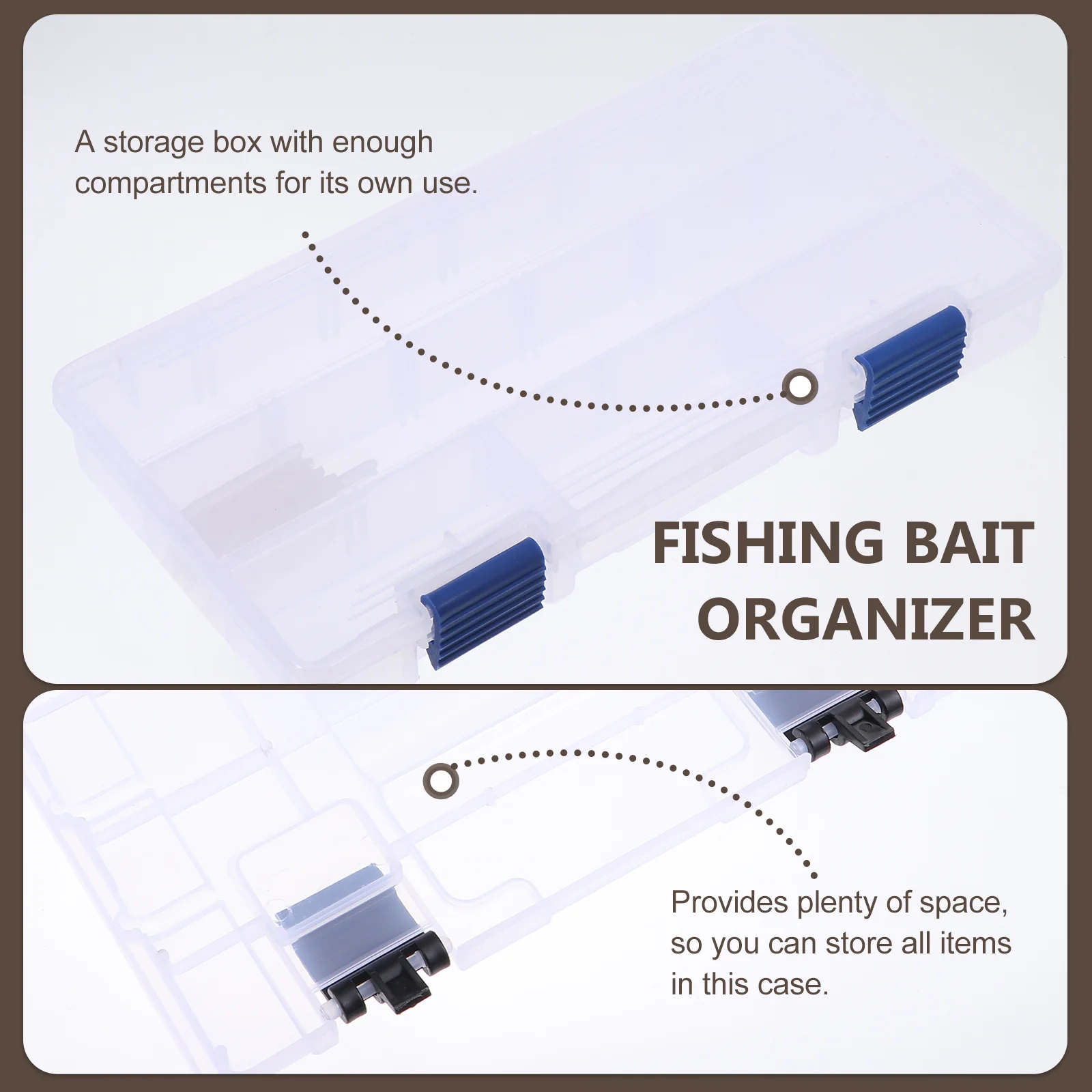 A storage box with enough compartments for its own use.

FISHING BAIT ORGANIZER

Provides plenty of space, so you can store all items in this case.