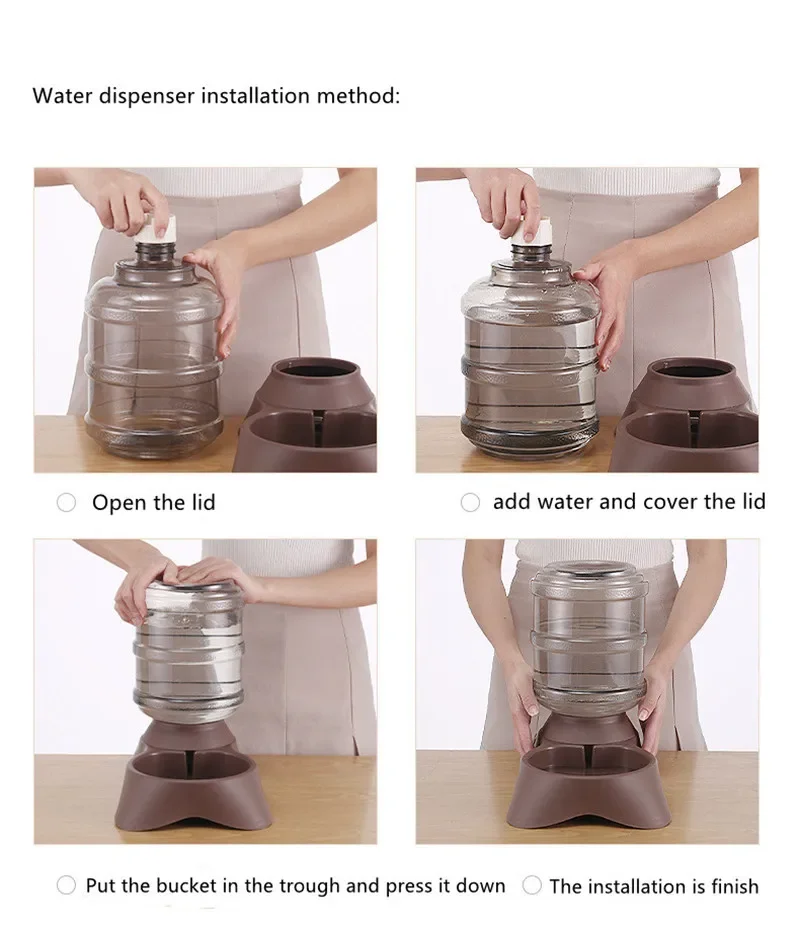 Water dispenser installation method:

Open the lid

add water and cover the lid

Put the bucket in the trough and press it down

The installation is finish