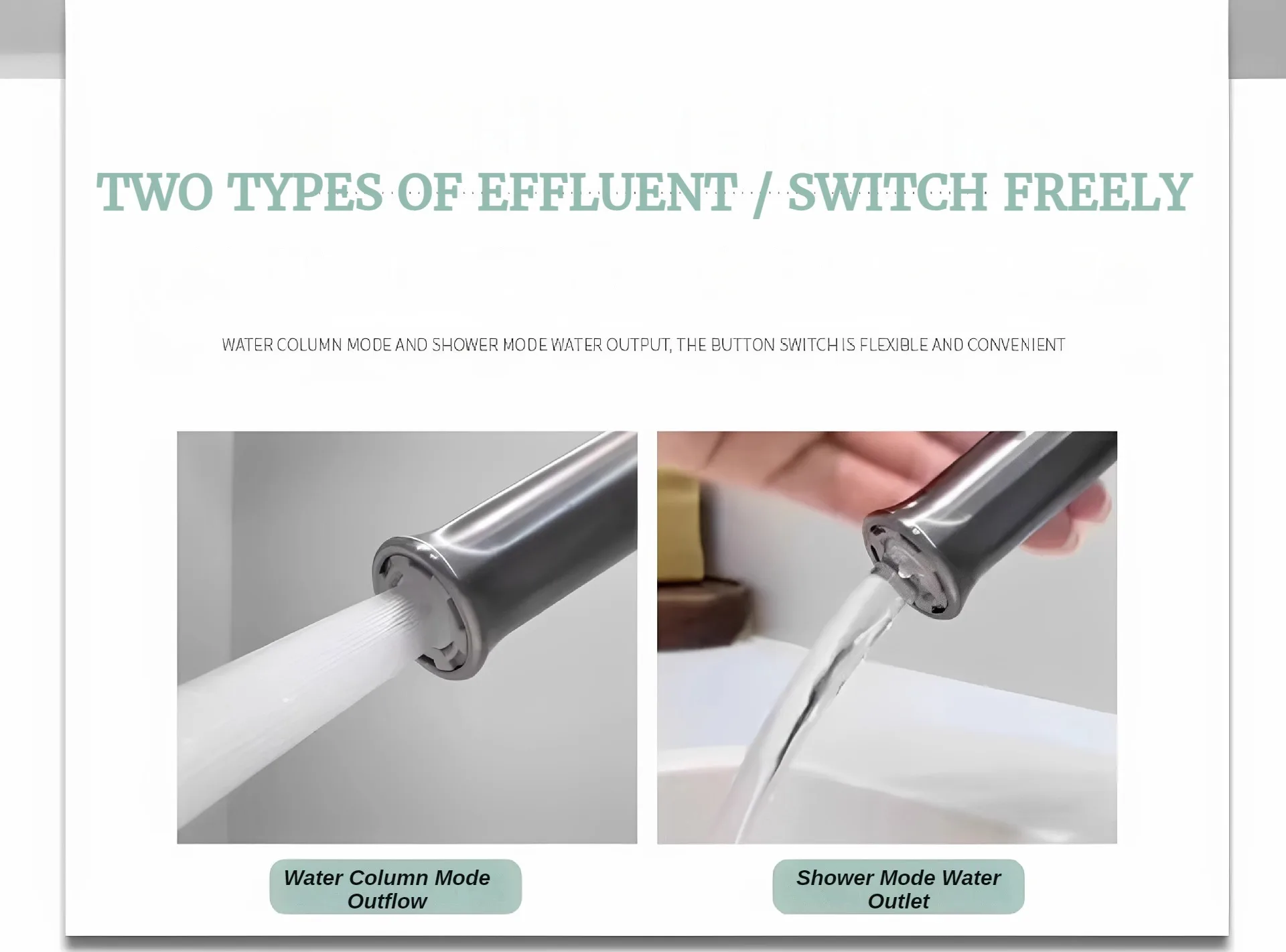 TWO TYPES OF EFFLUENT / SWITCH FREELY

WATER COLUMN MODE AND SHOWER MODE WATER OUTPUT, THE BUTTON SWITCH IS FLEXIBLE AND CONVENIENT

Water Column Mode Outflow

Shower Mode Water Outlet