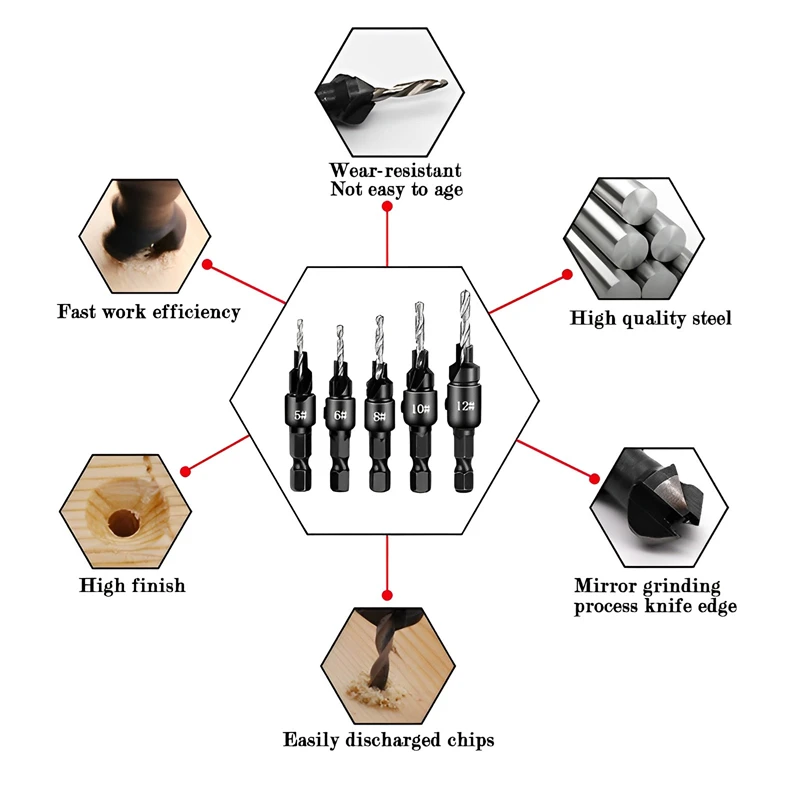 Wear-resistant
Not easy to age

Fast work efficiency

High quality steel

5#
6#
8#
10#
12#

High finish

Mirror grinding
process knife edge

Easily discharged chips