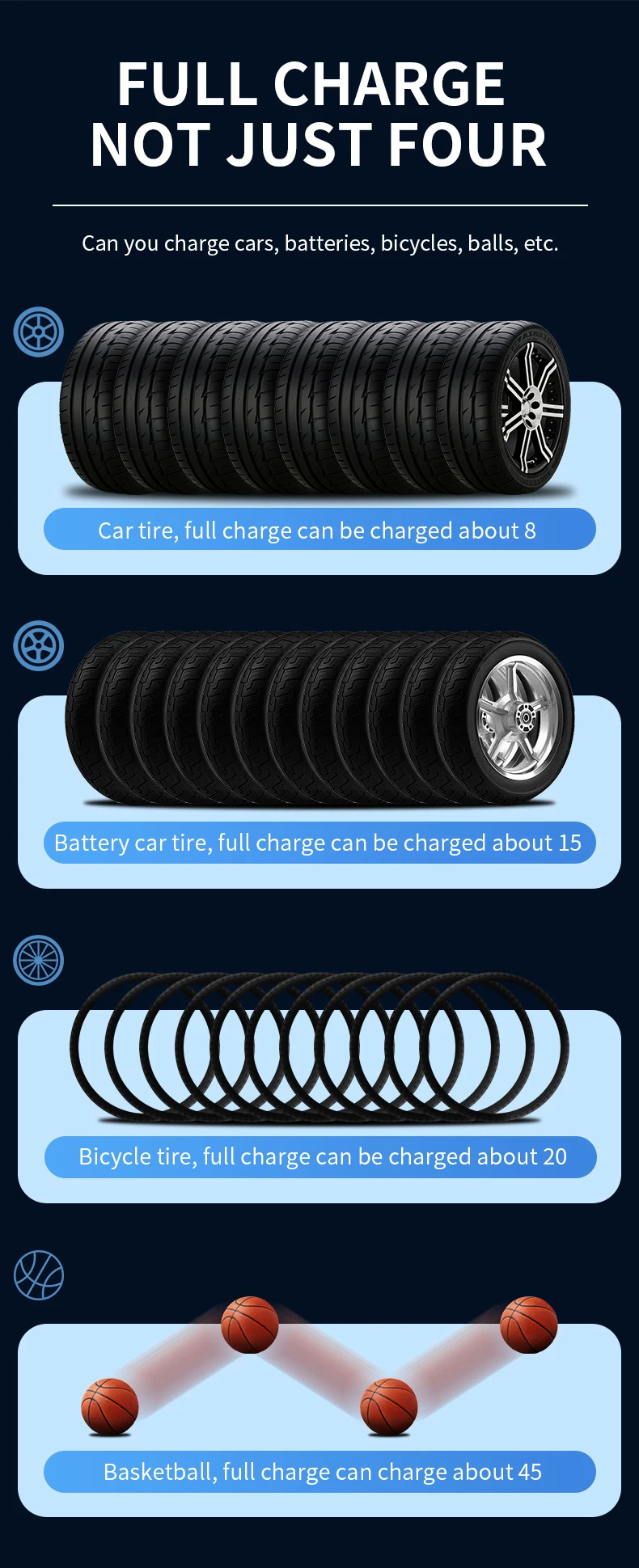 FULL CHARGE
NOT JUST FOUR

Can you charge cars, batteries, bicycles, balls, etc.

Car tire, full charge can be charged about 8

Battery car tire, full charge can be charged about 15

Bicycle tire, full charge can be charged about 20

Basketball, full charge can charge about 45