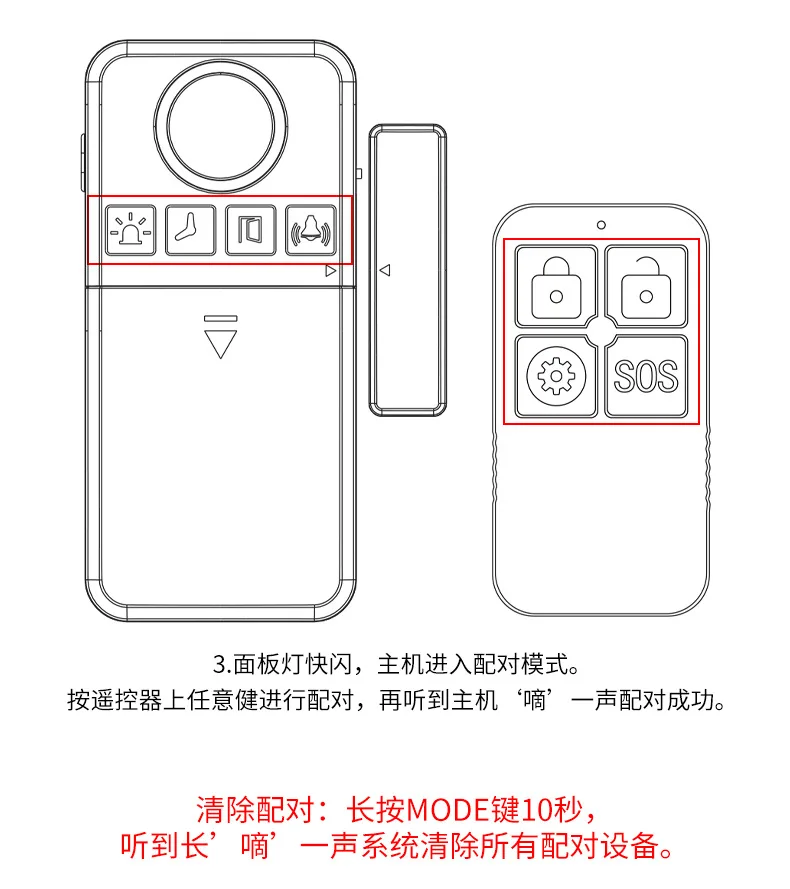 SOS

3.面板灯快闪，主机进入配对模式。
按遥控器上任意健进行配对，再听到主机‘嘀’一声配对成功。

清除配对：长按MODE键10秒，
听到长’嘀’一声系统清除所有配对设备。