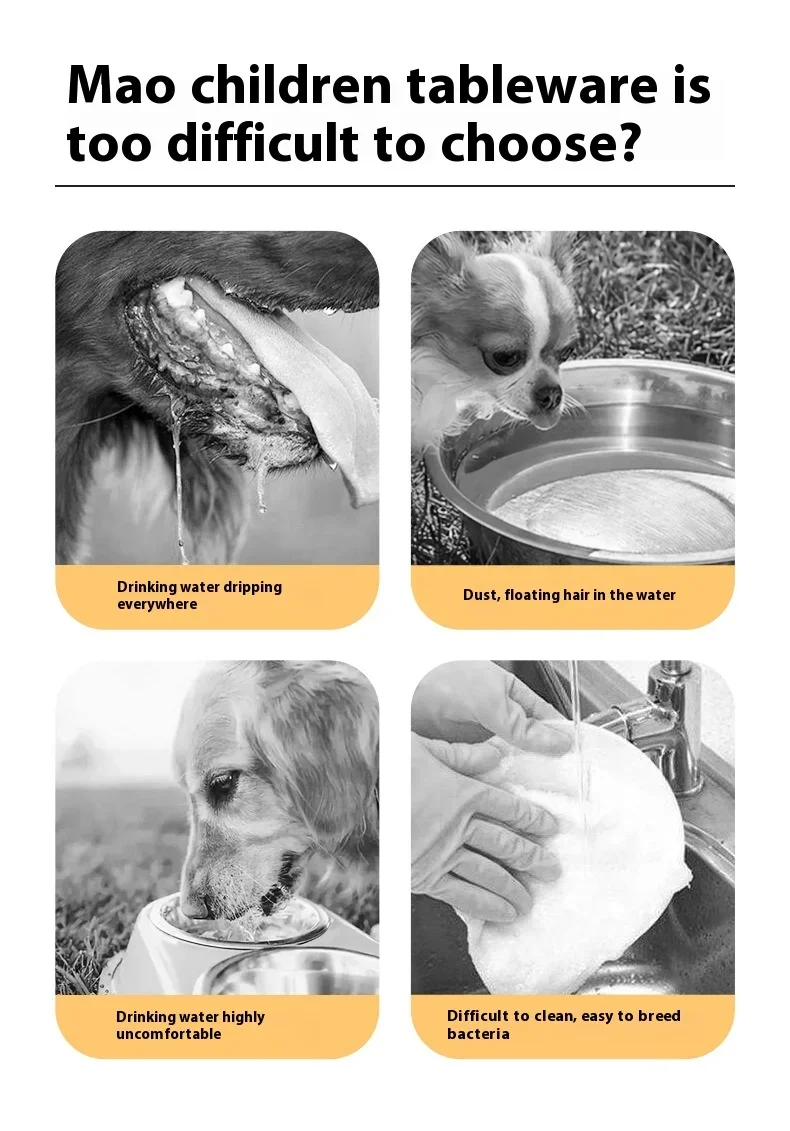 Mao children tableware is too difficult to choose?

Drinking water dripping everywhere

Dust, floating hair in the water

Drinking water highly uncomfortable

Difficult to clean, easy to breed bacteria