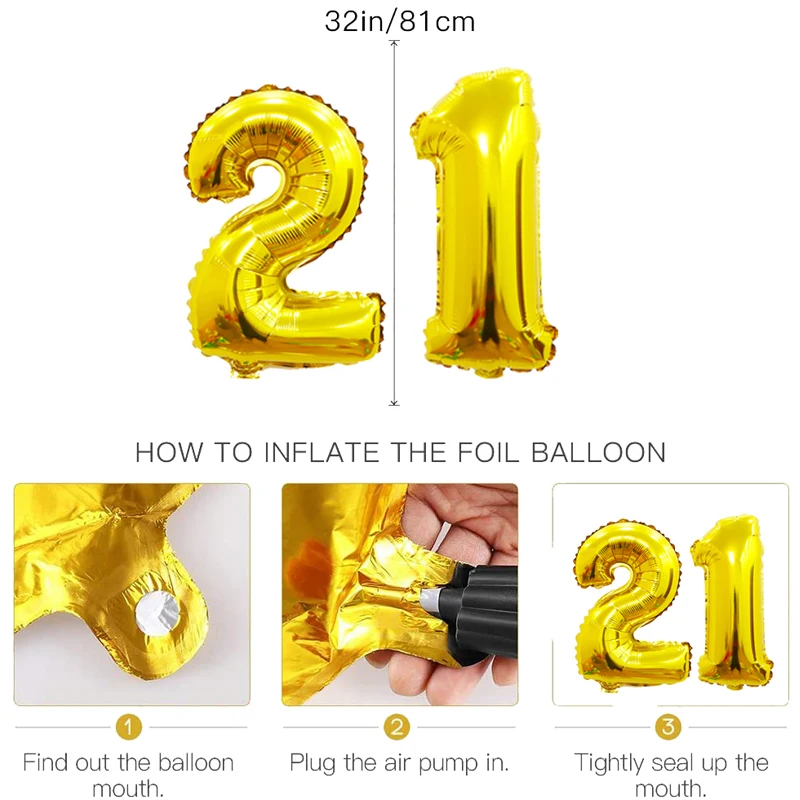 32in/81cm

21

HOW TO INFLATE THE FOIL BALLOON

21

1
Find out the balloon mouth.

2
Plug the air pump in.

3
Tightly seal up the mouth.