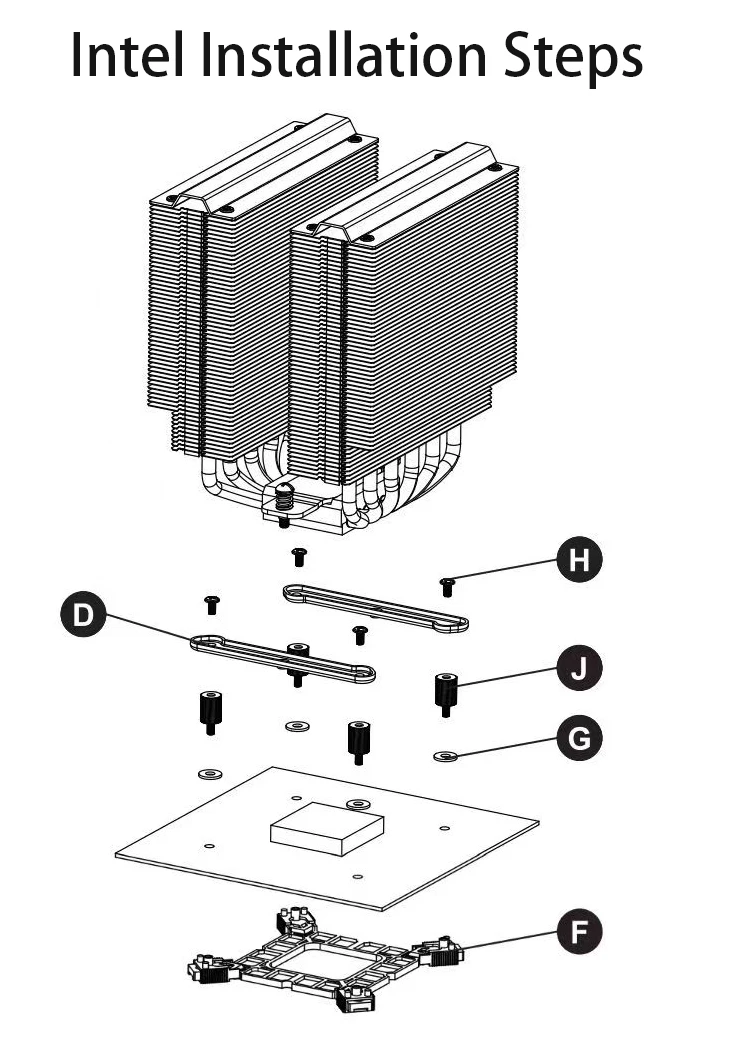 Intel Installation Steps

H

D

J

G

F