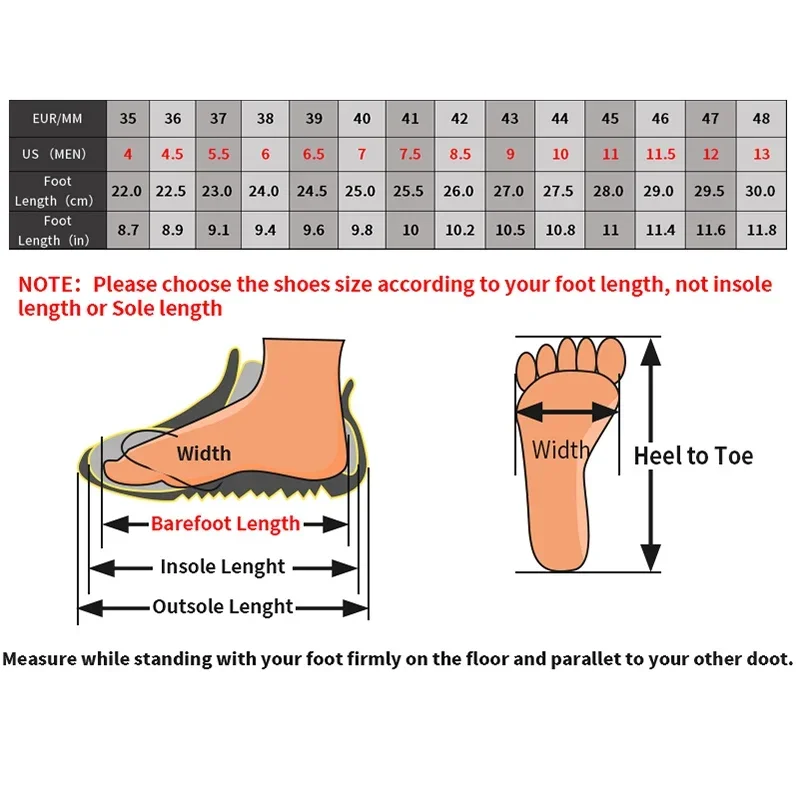 | EUR/MM | 35 | 36 | 37 | 38 | 39 | 40 | 41 | 42 | 43 | 44 | 45 | 46 | 47 | 48 |
|---|---|---|---|---|---|---|---|---|---|---|---|---|---|---|
| US (MEN) | 4 | 4.5 | 5.5 | 6 | 6.5 | 7 | 7.5 | 8.5 | 9 | 10 | 11 | 11.5 | 12 | 13 |
| Foot Length (cm) | 22.0 | 22.5 | 23.0 | 24.0 | 24.5 | 25.0 | 25.5 | 26.0 | 27.0 | 27.5 | 28.0 | 29.0 | 29.5 | 30.0 |
| Foot Length (in) | 8.7 | 8.9 | 9.1 | 9.4 | 9.6 | 9.8 | 10 | 10.2 | 10.5 | 10.8 | 11 | 11.4 | 11.6 | 11.8 |

NOTE: Please choose the shoes size according to your foot length, not insole length or Sole length

Width

Barefoot Length

Insole Lenght

Outsole Lenght

Width

Heel to Toe

Measure while standing with your foot firmly on the floor and parallet to your other doot.