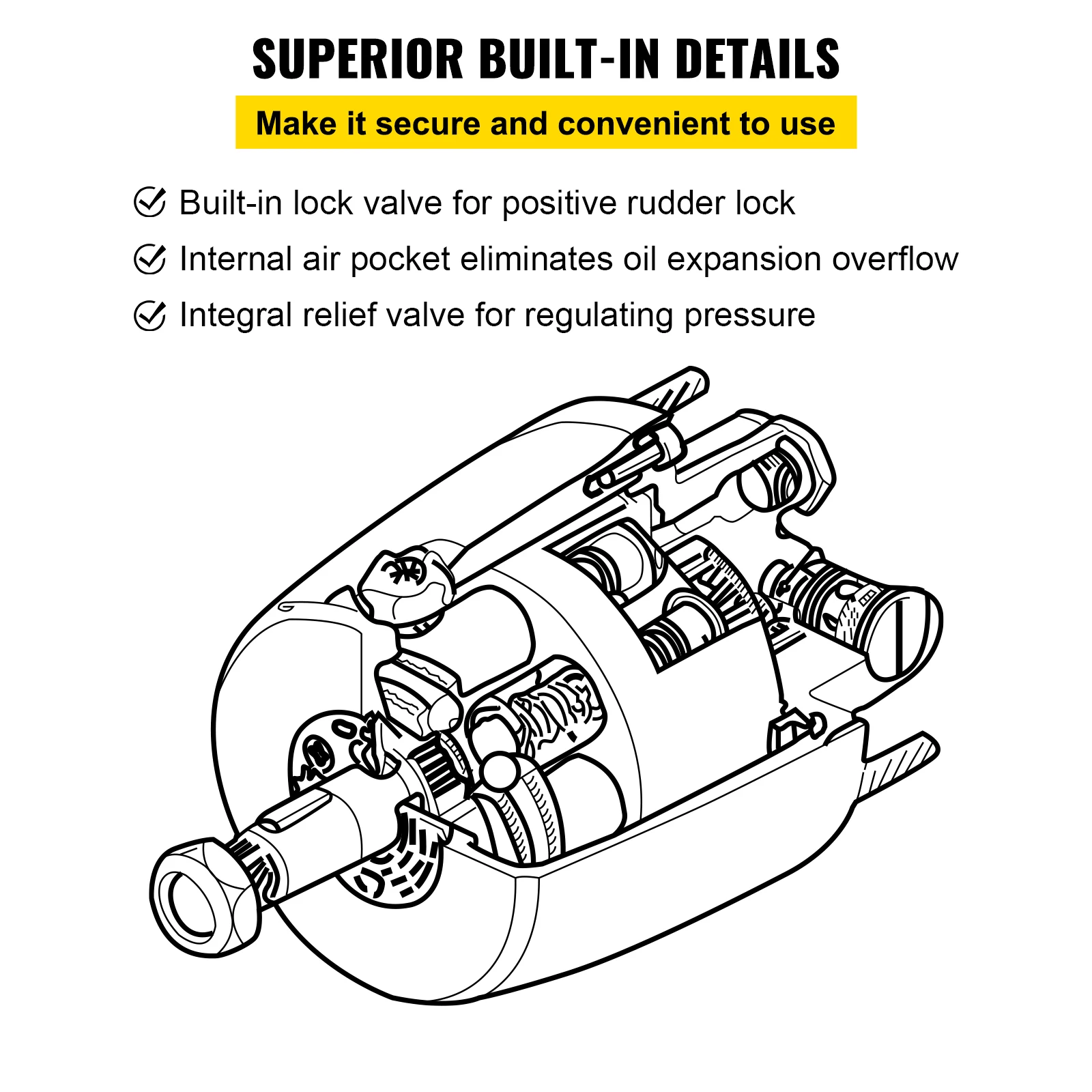 SUPERIOR BUILT-IN DETAILS

Make it secure and convenient to use

Built-in lock valve for positive rudder lock

Internal air pocket eliminates oil expansion overflow

Integral relief valve for regulating pressure