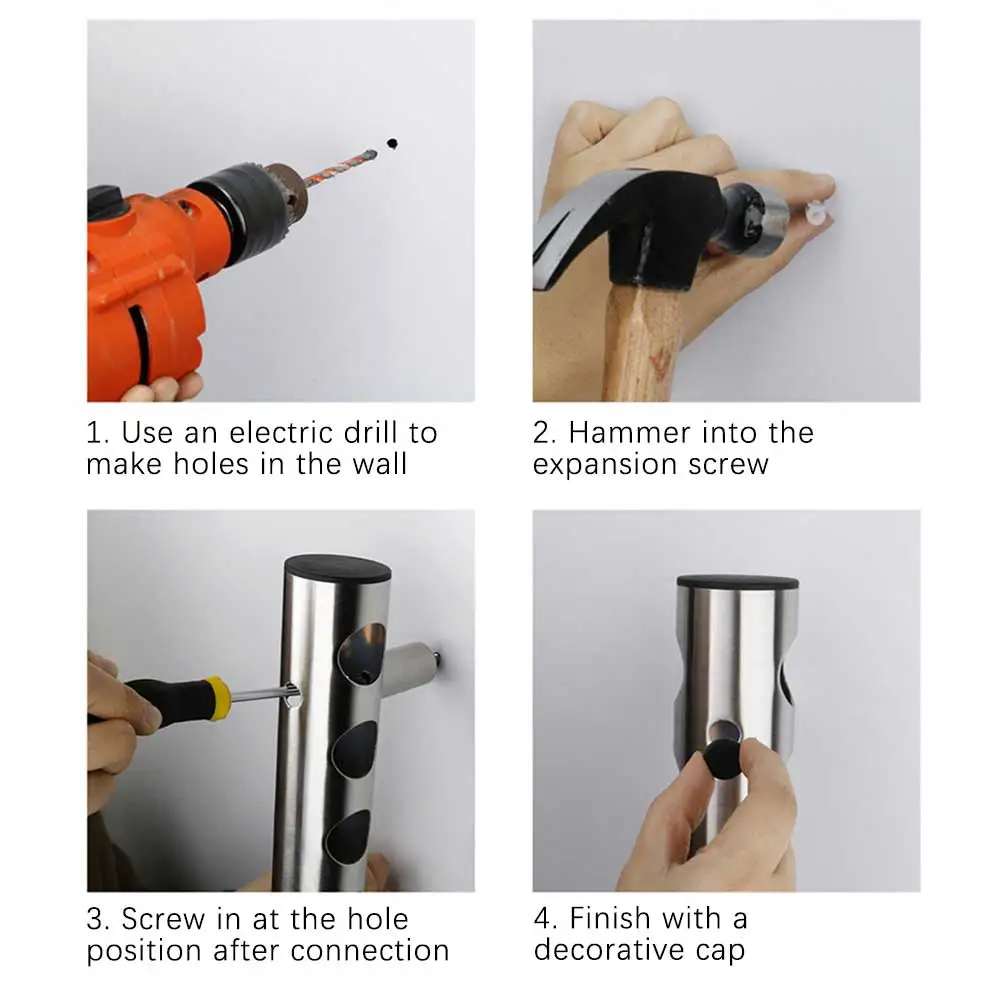 1. Use an electric drill to make holes in the wall

2. Hammer into the expansion screw

3. Screw in at the hole position after connection

4. Finish with a decorative cap