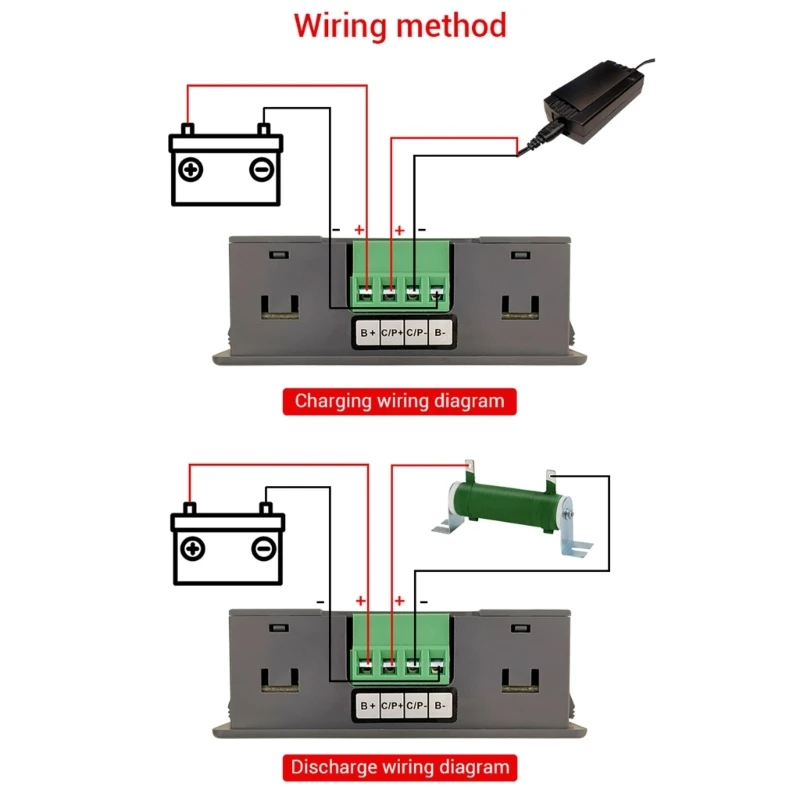 Wiring method

- + + -

B + C/P+ C/P- B-

Charging wiring diagram

- + + -

B + C/P+ C/P- B-

Discharge wiring diagram