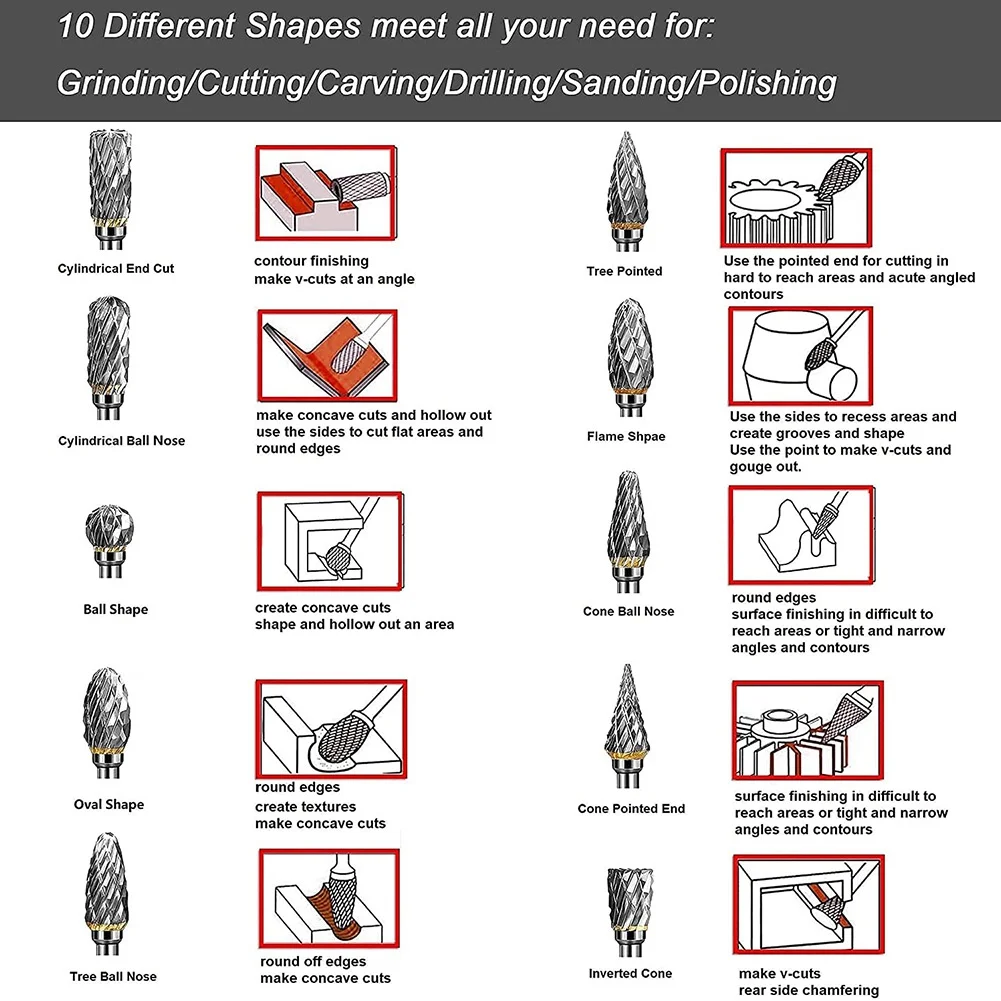 10 Different Shapes meet all your need for:
Grinding/Cutting/Carving/Drilling/Sanding/Polishing

Cylindrical End Cut

contour finishing
make v-cuts at an angle

Cylindrical Ball Nose

make concave cuts and hollow out
use the sides to cut flat areas and round edges

Ball Shape

create concave cuts
shape and hollow out an area

Oval Shape

round edges
create textures
make concave cuts

Tree Ball Nose

round off edges
make concave cuts

Tree Pointed

Use the pointed end for cutting in hard to reach areas and acute angled contours

Flame Shpae

Use the sides to recess areas and create grooves and shape
Use the point to make v-cuts and gouge out.

Cone Ball Nose

round edges
surface finishing in difficult to reach areas or tight and narrow angles and contours

Cone Pointed End

surface finishing in difficult to reach areas or tight and narrow angles and contours

Inverted Cone

make v-cuts
rear side chamfering