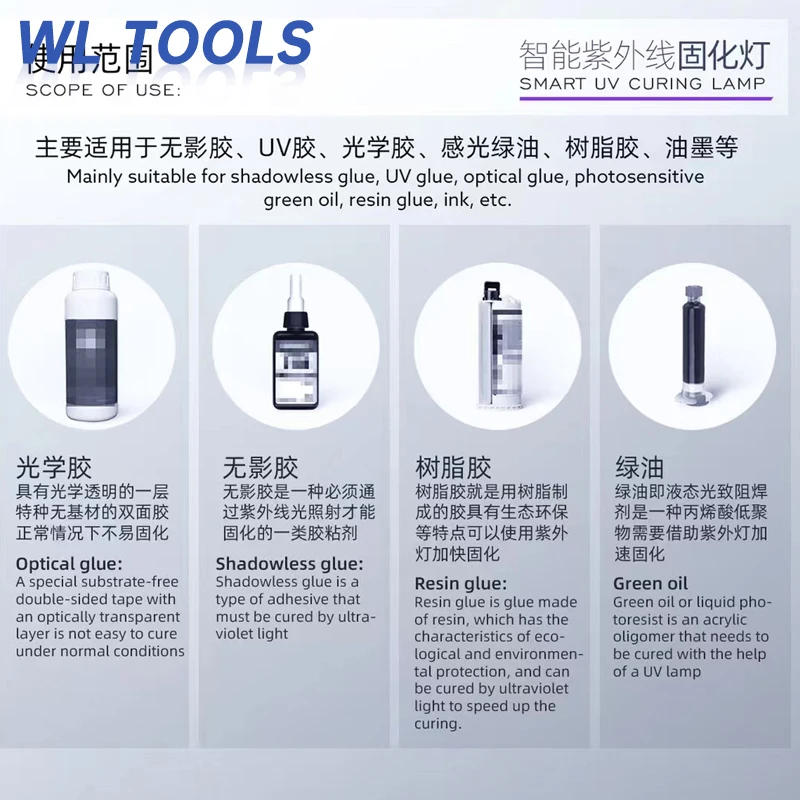 WL TOOLS
使用范围
SCOPE OF USE:

智能紫外线固化灯
SMART UV CURING LAMP

主要适用于无影胶、UV胶、光学胶、感光绿油、树脂胶、油墨等
Mainly suitable for shadowless glue, UV glue, optical glue, photosensitive green oil, resin glue, ink, etc.

光学胶
具有光学透明的一层特种无基材的双面胶正常情况下不易固化

Optical glue:
A special substrate-free double-sided tape with an optically transparent layer is not easy to cure under normal conditions

无影胶
无影胶是一种必须通过紫外线光照射才能固化的一类胶粘剂

Shadowless glue:
Shadowless glue is a type of adhesive that must be cured by ultraviolet light

树脂胶
树脂胶就是用树脂制成的胶具有生态环保等特点可以使用紫外灯加快固化

Resin glue:
Resin glue is glue made of resin, which has the characteristics of ecological and environmental protection, and can be cured by ultraviolet light to speed up the curing.

绿油
绿油即液态光致阻焊剂是一种丙烯酸低聚物需要借助紫外灯加速固化

Green oil
Green oil or liquid photoresist is an acrylic oligomer that needs to be cured with the help of a UV lamp