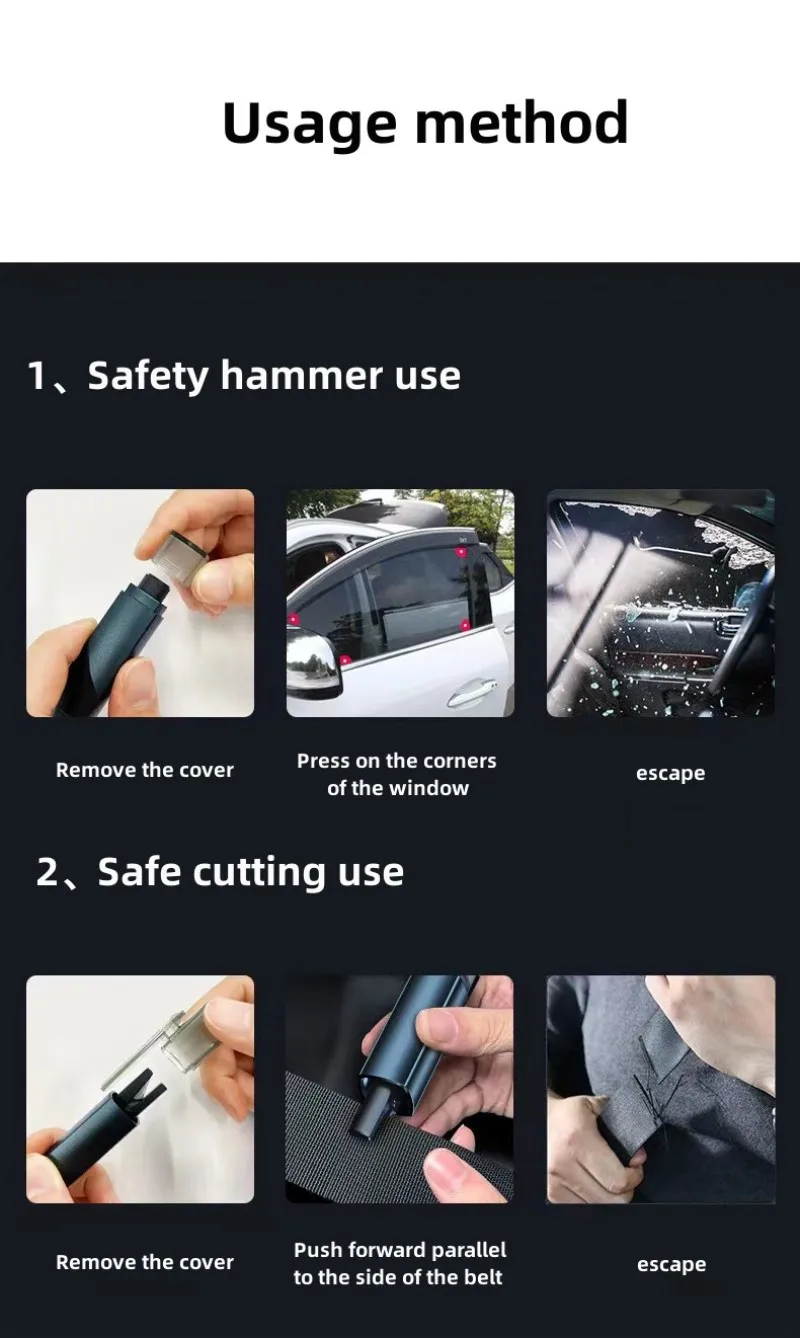 Usage method

1、Safety hammer use

Remove the cover

Press on the corners of the window

escape

2、Safe cutting use

Remove the cover

Push forward parallel to the side of the belt

escape