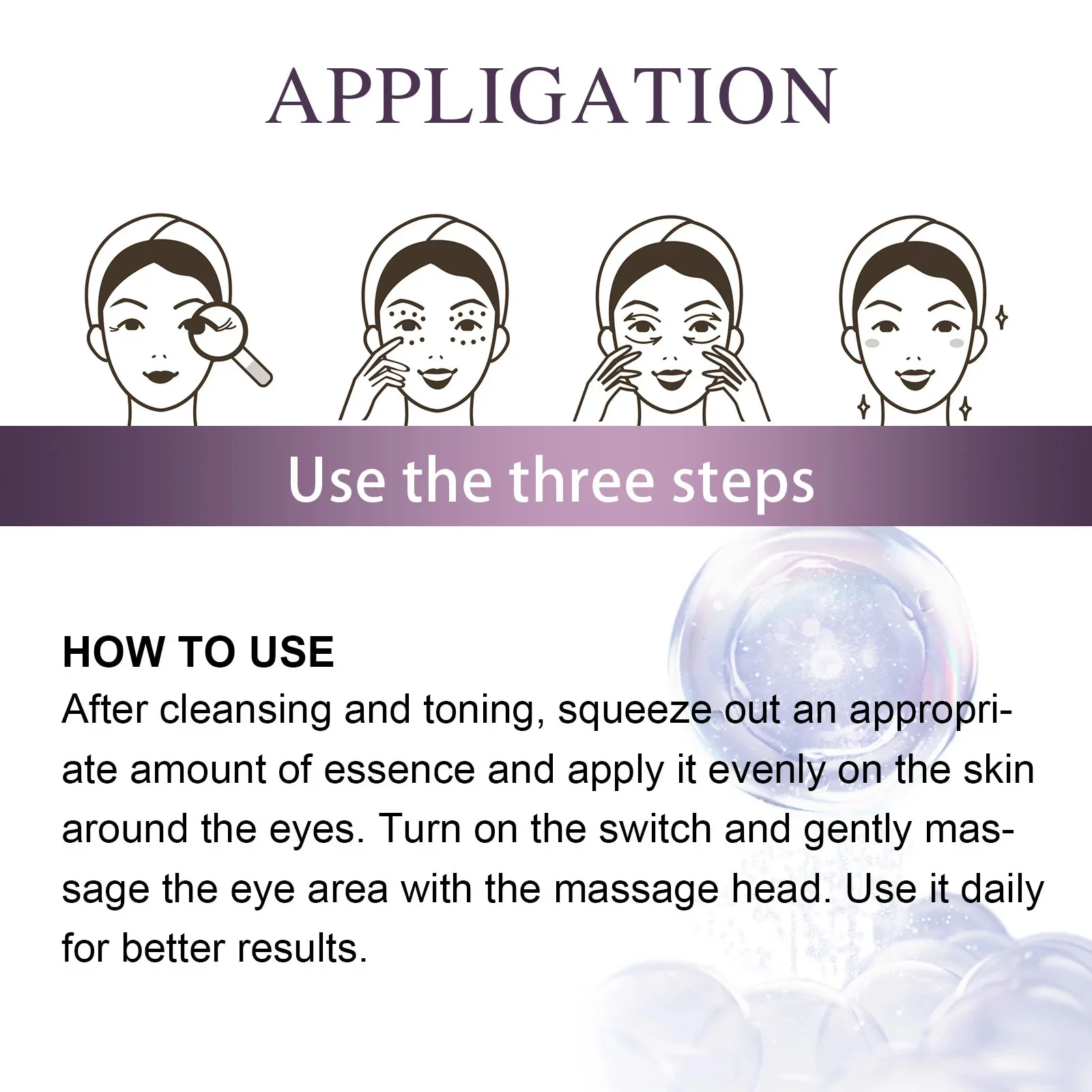 APPLIGATION

Use the three steps

HOW TO USE
After cleansing and toning, squeeze out an appropriate amount of essence and apply it evenly on the skin around the eyes. Turn on the switch and gently massage the eye area with the massage head. Use it daily for better results.