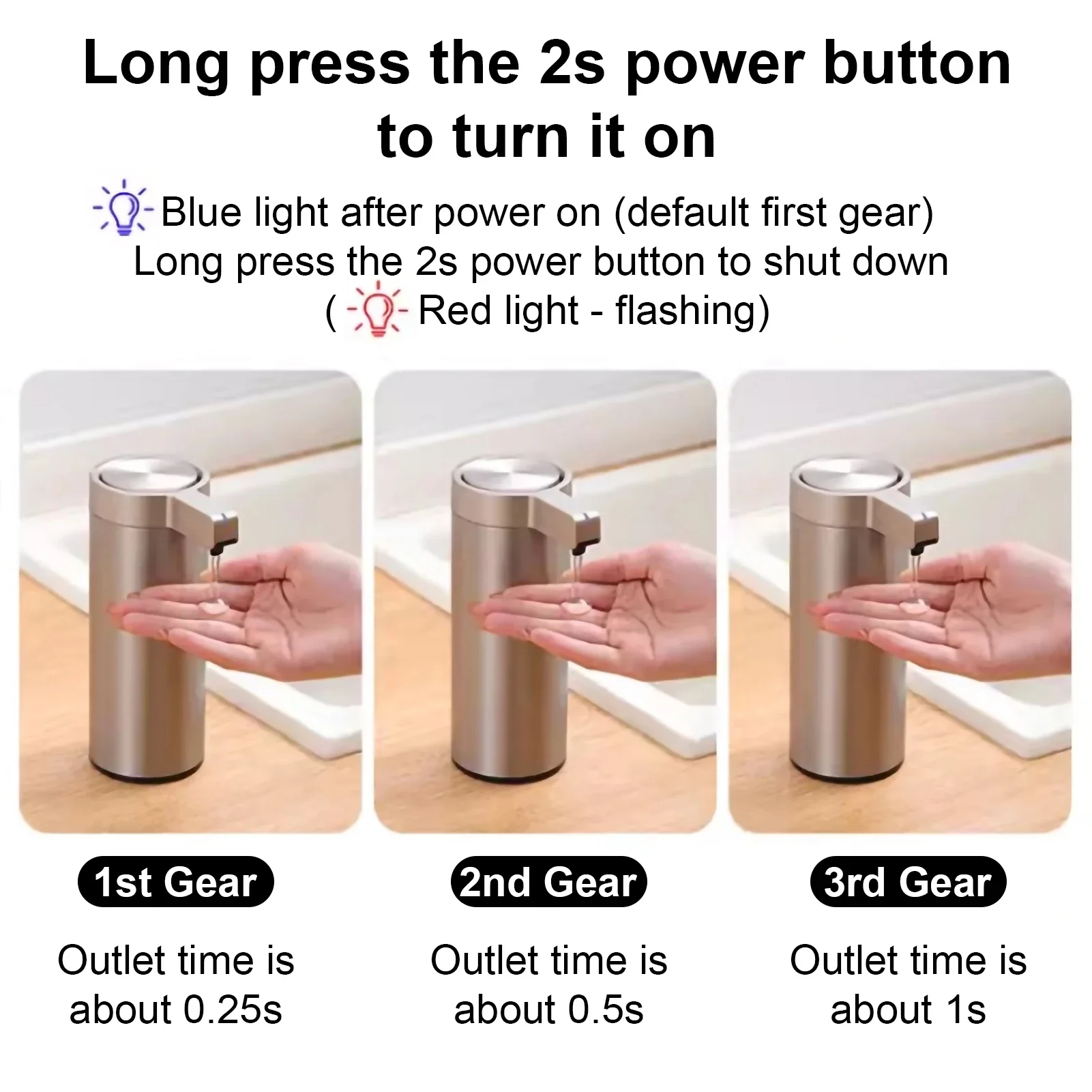 Long press the 2s power button to turn it on

Blue light after power on (default first gear)
Long press the 2s power button to shut down
( Red light - flashing)

1st Gear
Outlet time is about 0.25s

2nd Gear
Outlet time is about 0.5s

3rd Gear
Outlet time is about 1s