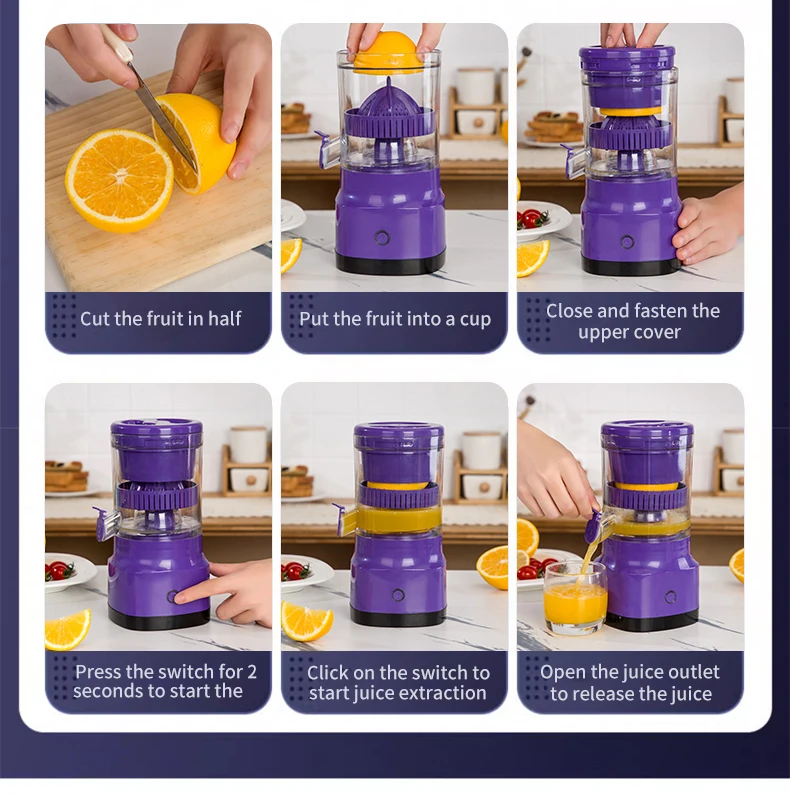 Cut the fruit in half

Put the fruit into a cup

Close and fasten the upper cover

Press the switch for 2 seconds to start the

Click on the switch to start juice extraction

Open the juice outlet to release the juice