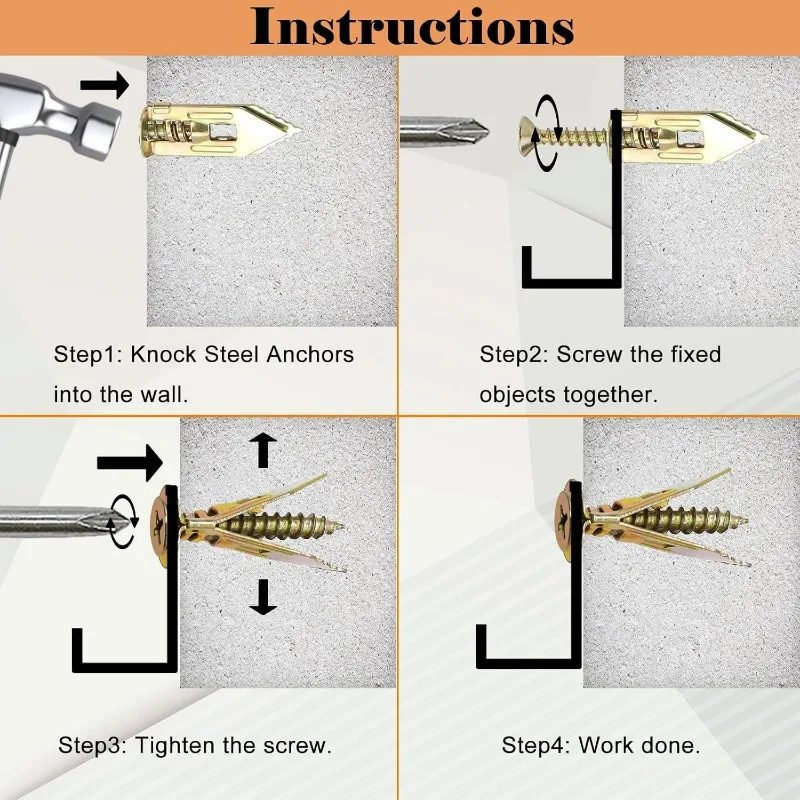 Instructions

Step1: Knock Steel Anchors into the wall.

Step2: Screw the fixed objects together.

Step3: Tighten the screw.

Step4: Work done.