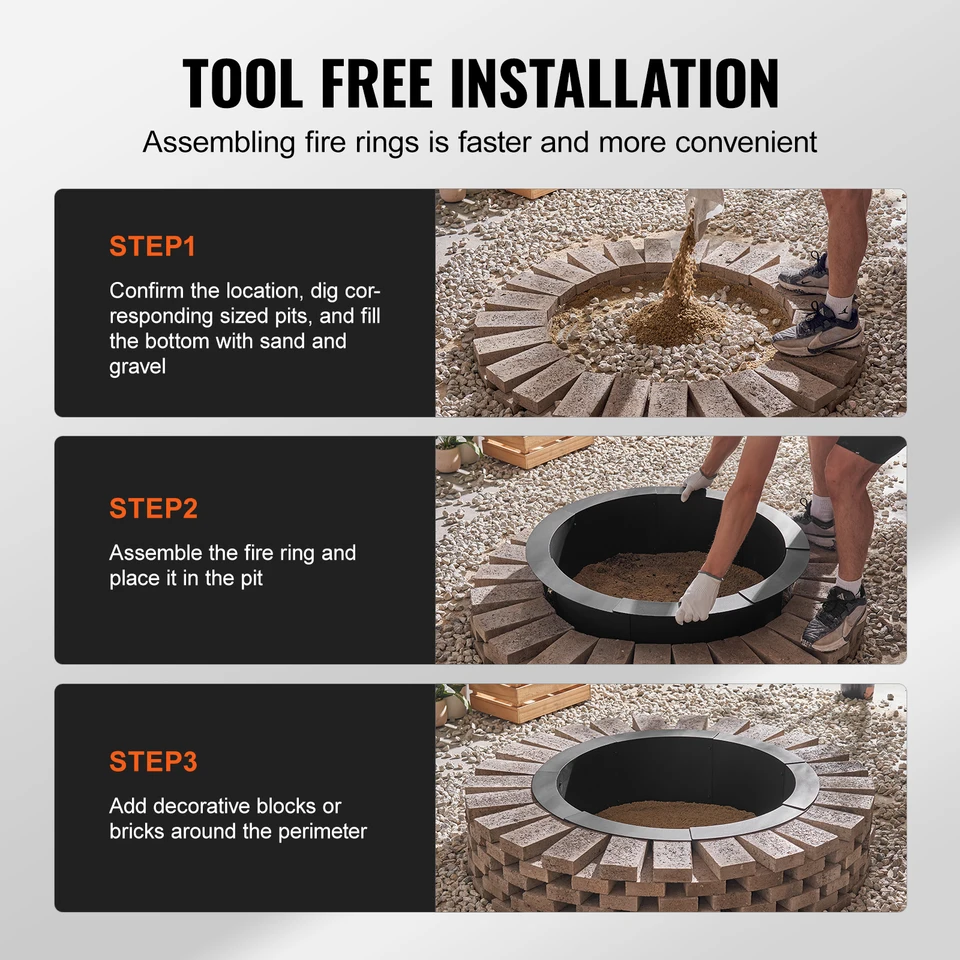 TOOL FREE INSTALLATION

Assembling fire rings is faster and more convenient

STEP1

Confirm the location, dig corresponding sized pits, and fill the bottom with sand and gravel

STEP2

Assemble the fire ring and place it in the pit

STEP3

Add decorative blocks or bricks around the perimeter