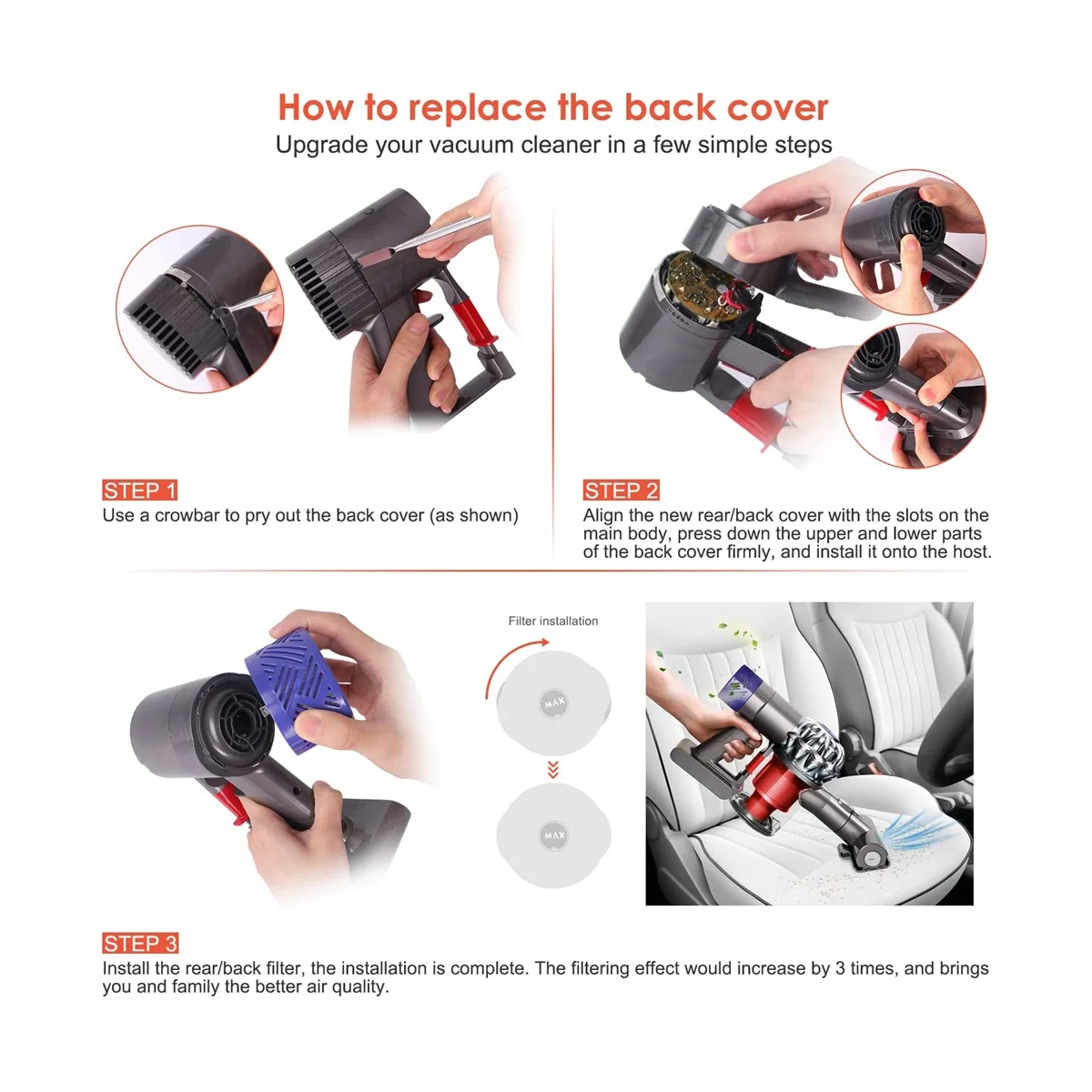 How to replace the back cover
Upgrade your vacuum cleaner in a few simple steps

STEP 1
Use a crowbar to pry out the back cover (as shown)

STEP 2
Align the new rear/back cover with the slots on the main body, press down the upper and lower parts of the back cover firmly, and install it onto the host.

Filter installation

MAX

MAX

STEP 3
Install the rear/back filter, the installation is complete. The filtering effect would increase by 3 times, and brings you and family the better air quality.