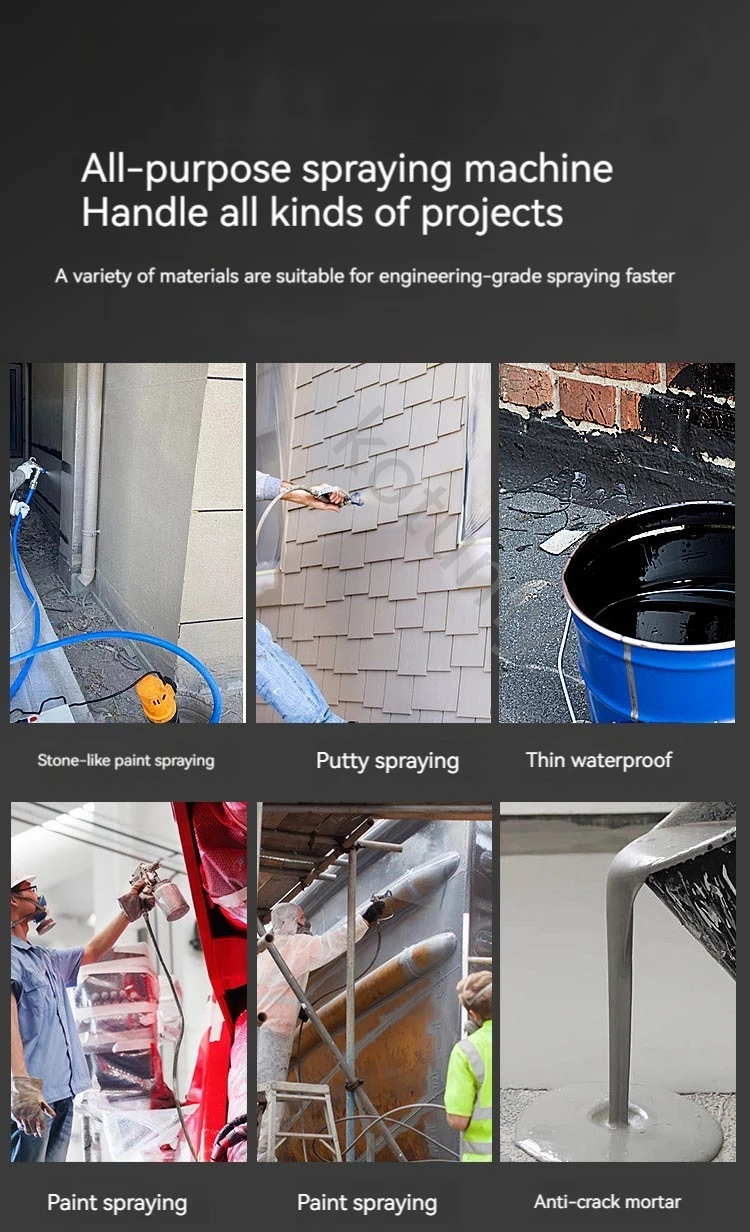 All-purpose spraying machine
Handle all kinds of projects

A variety of materials are suitable for engineering-grade spraying faster

Stone-like paint spraying

Putty spraying

Thin waterproof

Paint spraying

Paint spraying

Anti-crack mortar