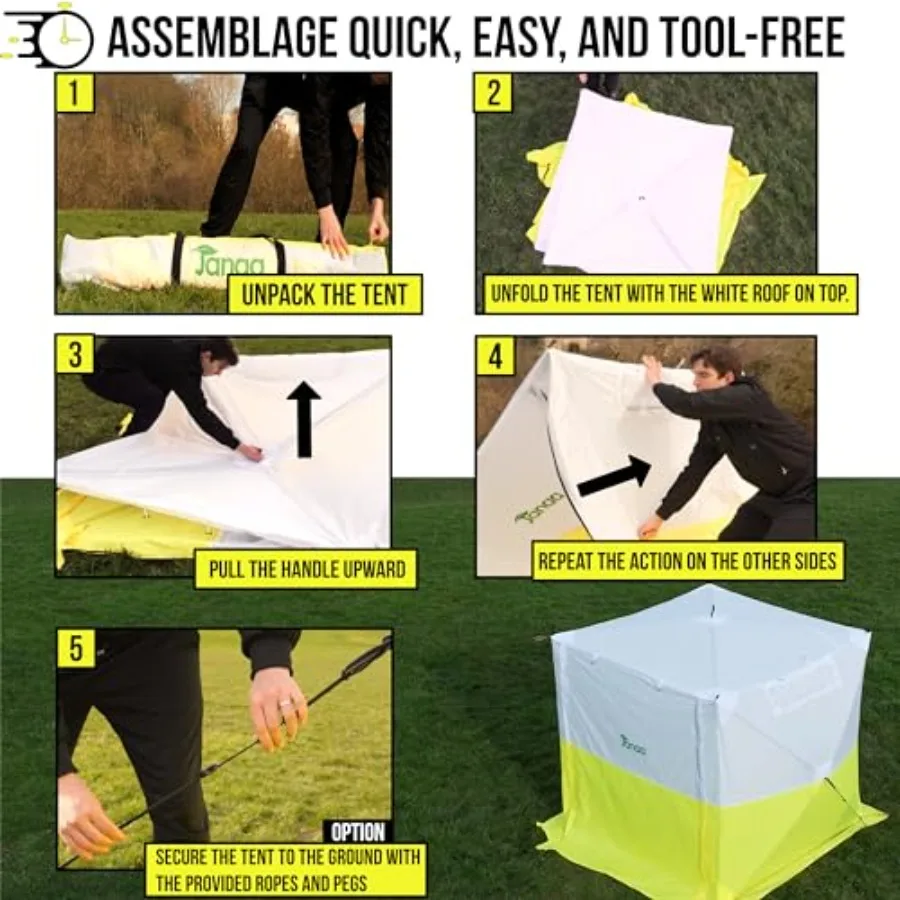 ASSEMBLAGE QUICK, EASY, AND TOOL-FREE

1
Janaa
UNPACK THE TENT

2
UNFOLD THE TENT WITH THE WHITE ROOF ON TOP.

3
PULL THE HANDLE UPWARD

4
Janaa
REPEAT THE ACTION ON THE OTHER SIDES

5
OPTION
SECURE THE TENT TO THE GROUND WITH THE PROVIDED ROPES AND PEGS

Janaa