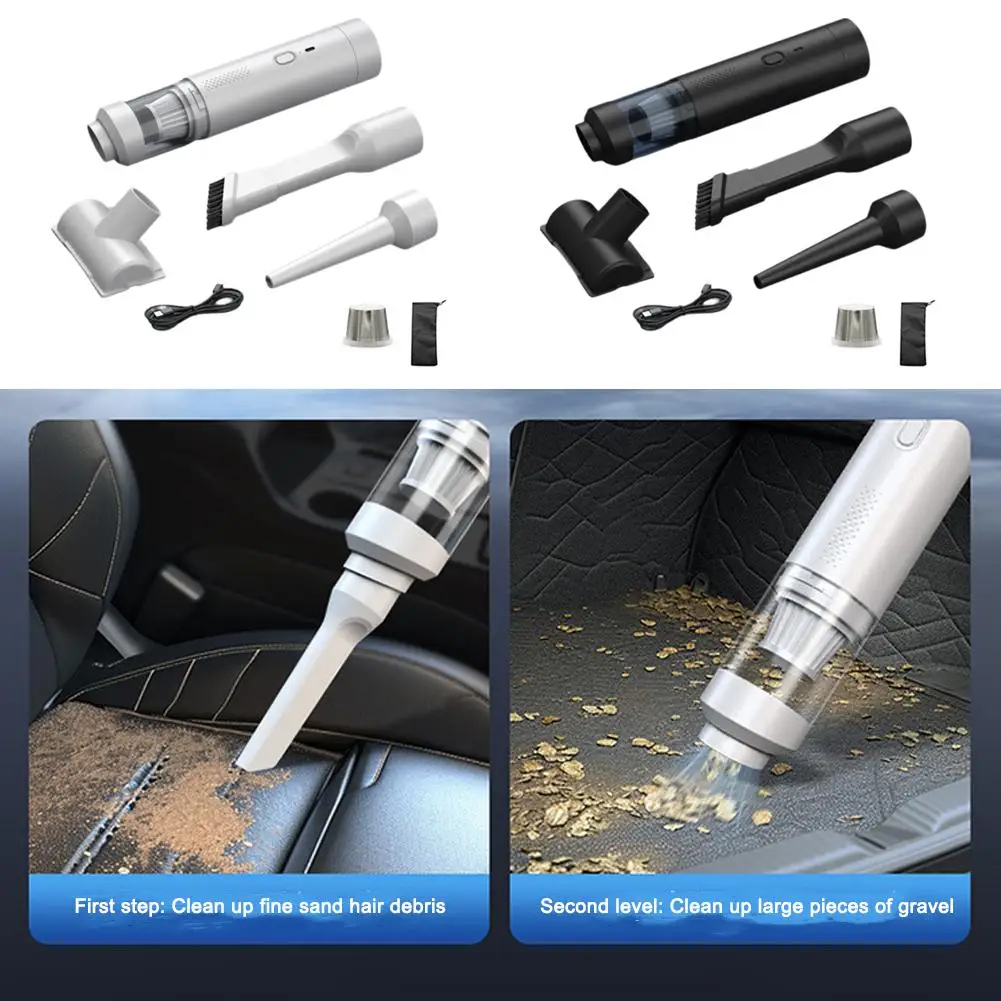 First step: Clean up fine sand hair debris

Second level: Clean up large pieces of gravel