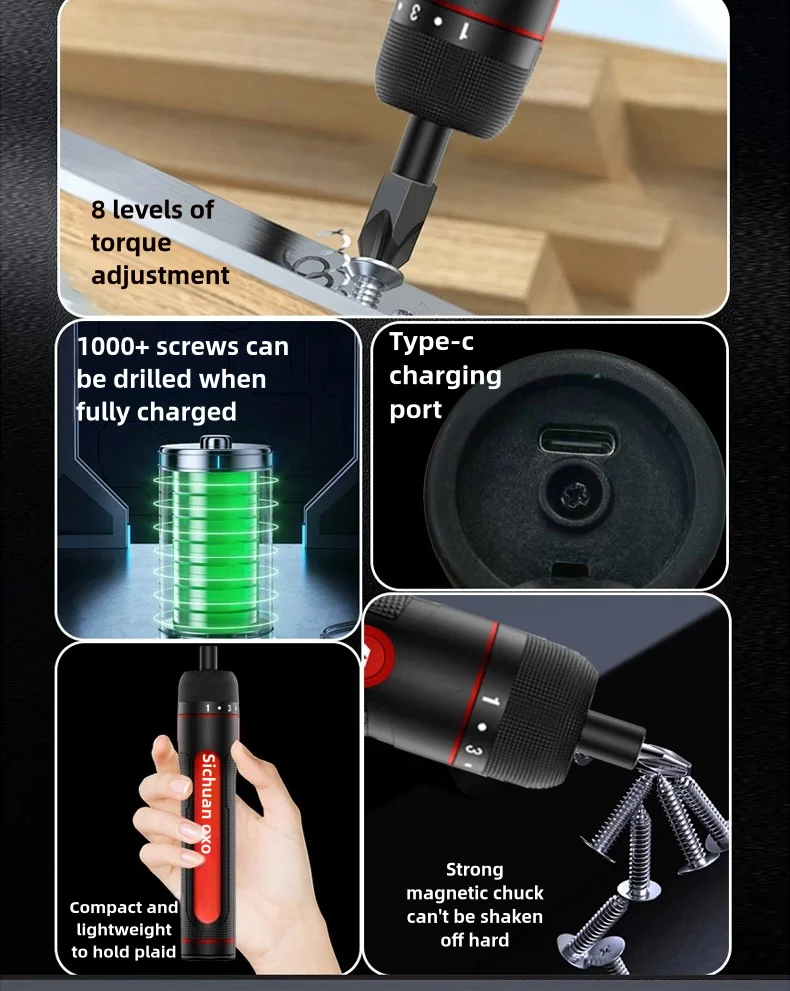 3 • 1

8 levels of torque adjustment

1000+ screws can be drilled when fully charged

Type-c charging port

1 • 3

Sichuan oxo

Compact and lightweight to hold plaid

1 • 3

Strong magnetic chuck can't be shaken off hard