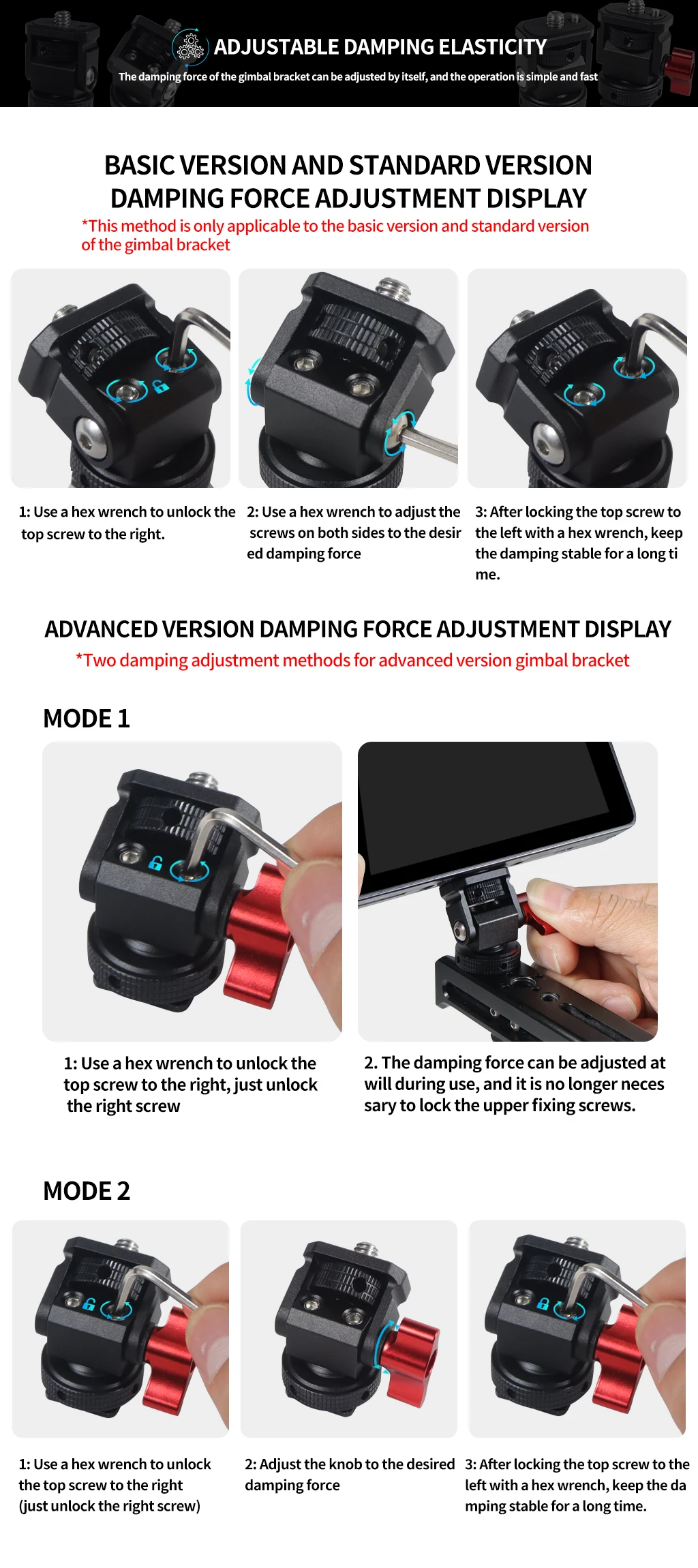 ADJUSTABLE DAMPING ELASTICITY

The damping force of the gimbal bracket can be adjusted by itself, and the operation is simple and fast

BASIC VERSION AND STANDARD VERSION DAMPING FORCE ADJUSTMENT DISPLAY

*This method is only applicable to the basic version and standard version of the gimbal bracket

1: Use a hex wrench to unlock the top screw to the right.

2: Use a hex wrench to adjust the screws on both sides to the desir ed damping force

3: After locking the top screw to the left with a hex wrench, keep the damping stable for a long ti me.

ADVANCED VERSION DAMPING FORCE ADJUSTMENT DISPLAY

*Two damping adjustment methods for advanced version gimbal bracket

MODE 1

1: Use a hex wrench to unlock the top screw to the right, just unlock the right screw

2. The damping force can be adjusted at will during use, and it is no longer neces sary to lock the upper fixing screws.

MODE 2

1: Use a hex wrench to unlock the top screw to the right (just unlock the right screw)

2: Adjust the knob to the desired damping force

3: After locking the top screw to the left with a hex wrench, keep the da mping stable for a long time.