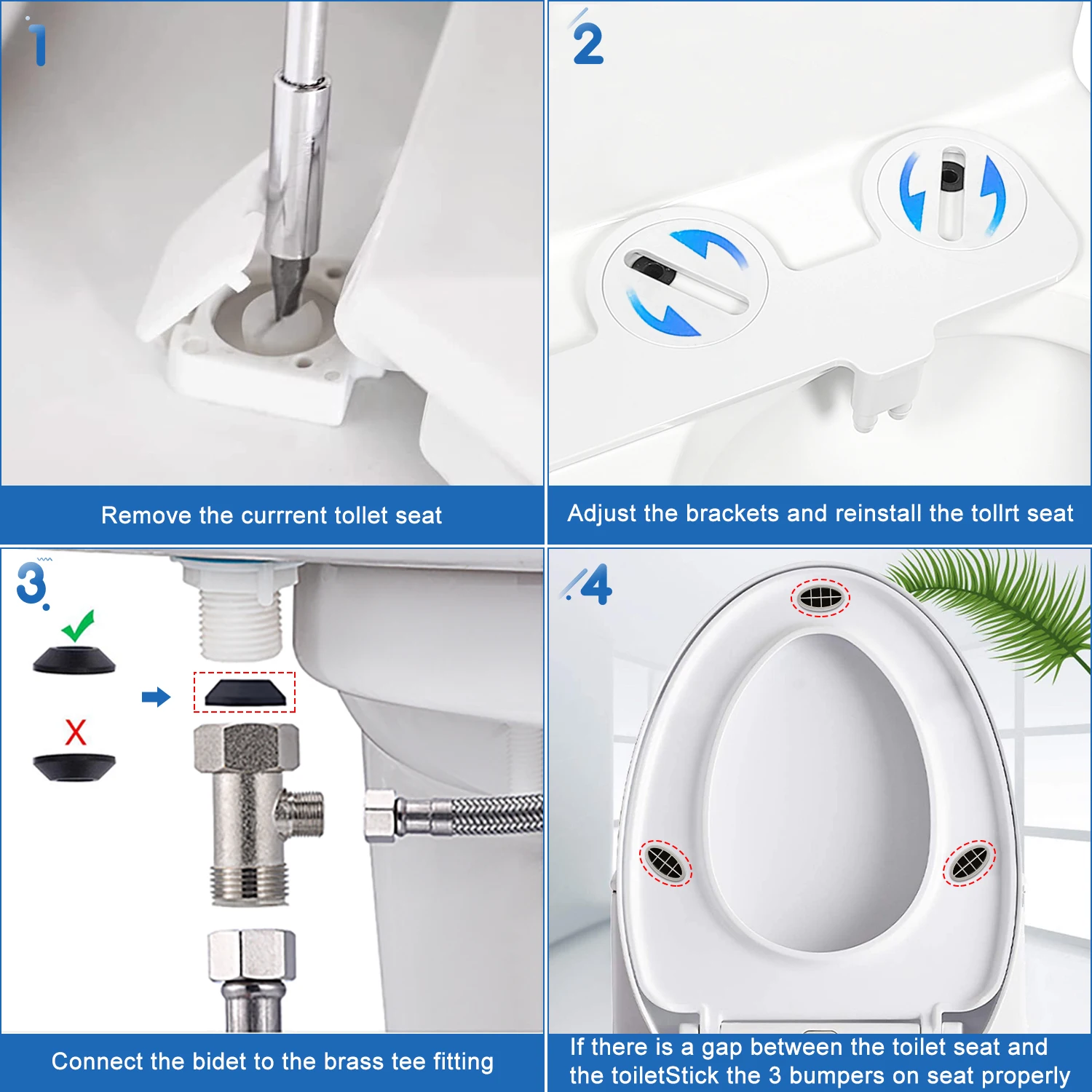 1

Remove the currrent tollet seat

2

Adjust the brackets and reinstall the tollrt seat

3

X

Connect the bidet to the brass tee fitting

4

If there is a gap between the toilet seat and the toiletStick the 3 bumpers on seat properly