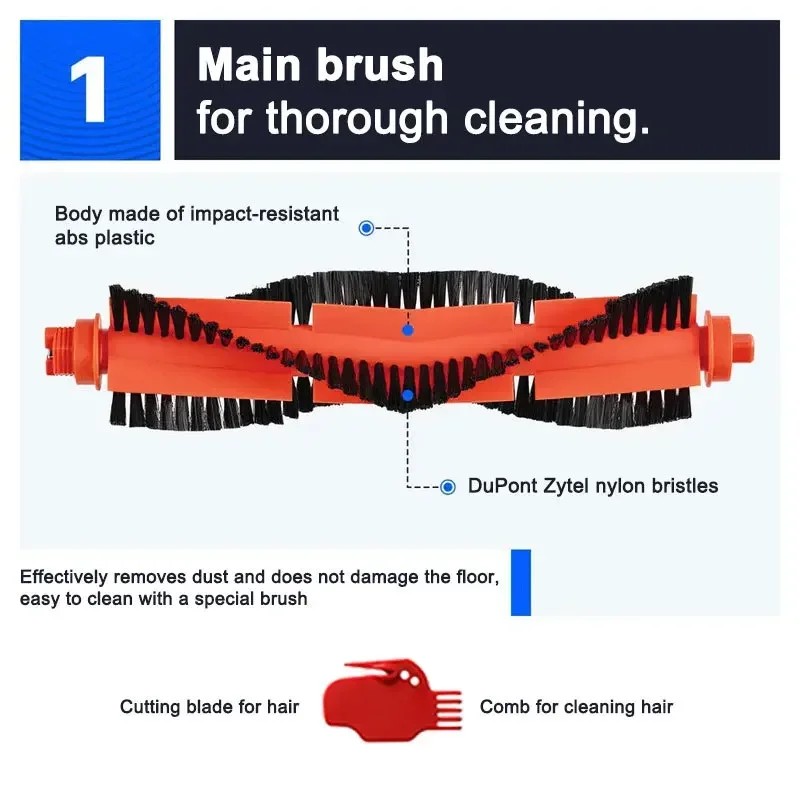 1

Main brush
for thorough cleaning.

Body made of impact-resistant abs plastic

DuPont Zytel nylon bristles

Effectively removes dust and does not damage the floor, easy to clean with a special brush

Cutting blade for hair

Comb for cleaning hair