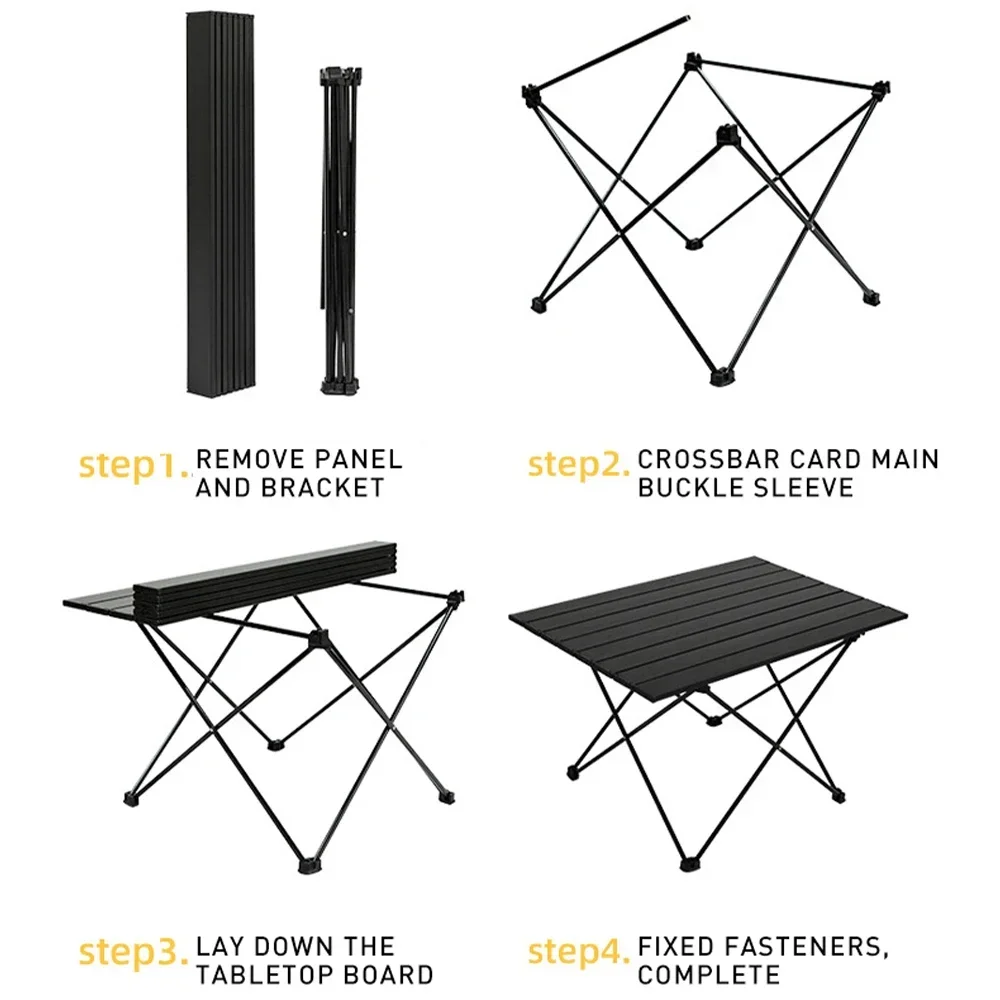 step1. REMOVE PANEL AND BRACKET

step2. CROSSBAR CARD MAIN BUCKLE SLEEVE

step3. LAY DOWN THE TABLETOP BOARD

step4. FIXED FASTENERS, COMPLETE