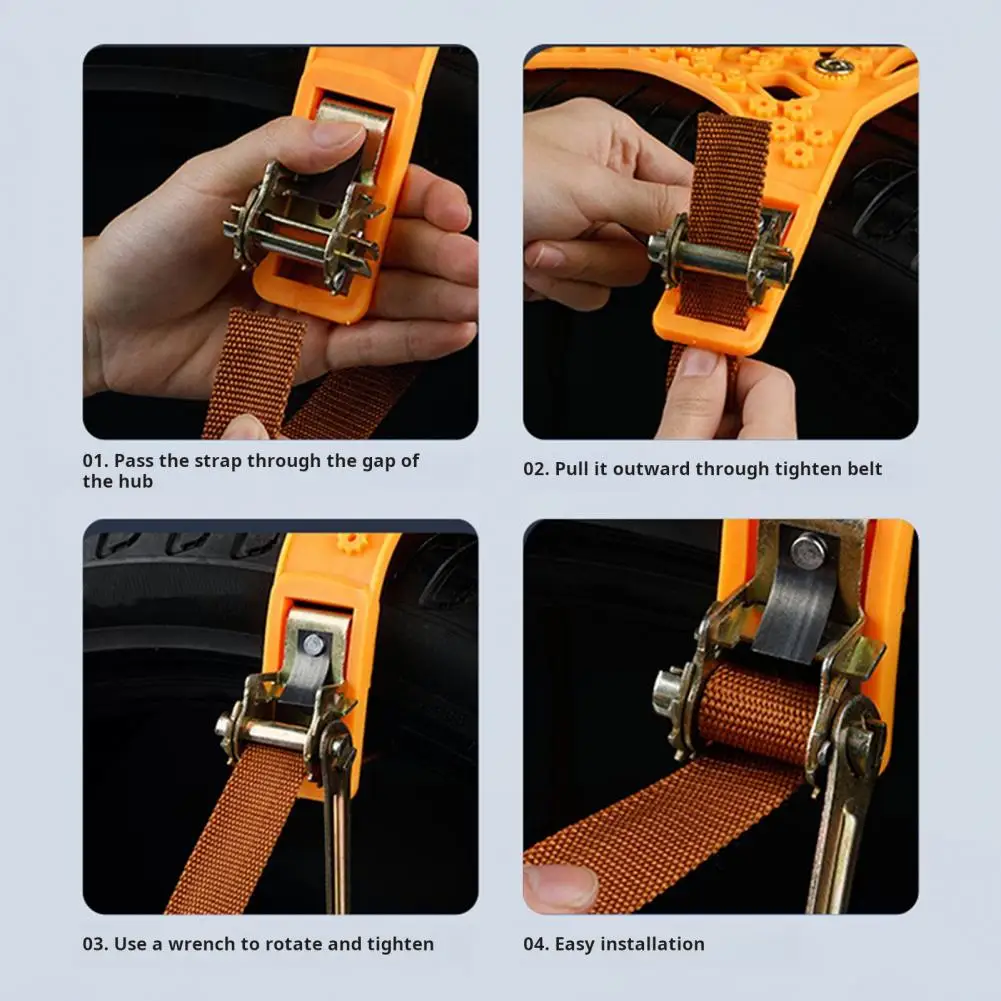 01. Pass the strap through the gap of the hub

02. Pull it outward through tighten belt

03. Use a wrench to rotate and tighten

04. Easy installation