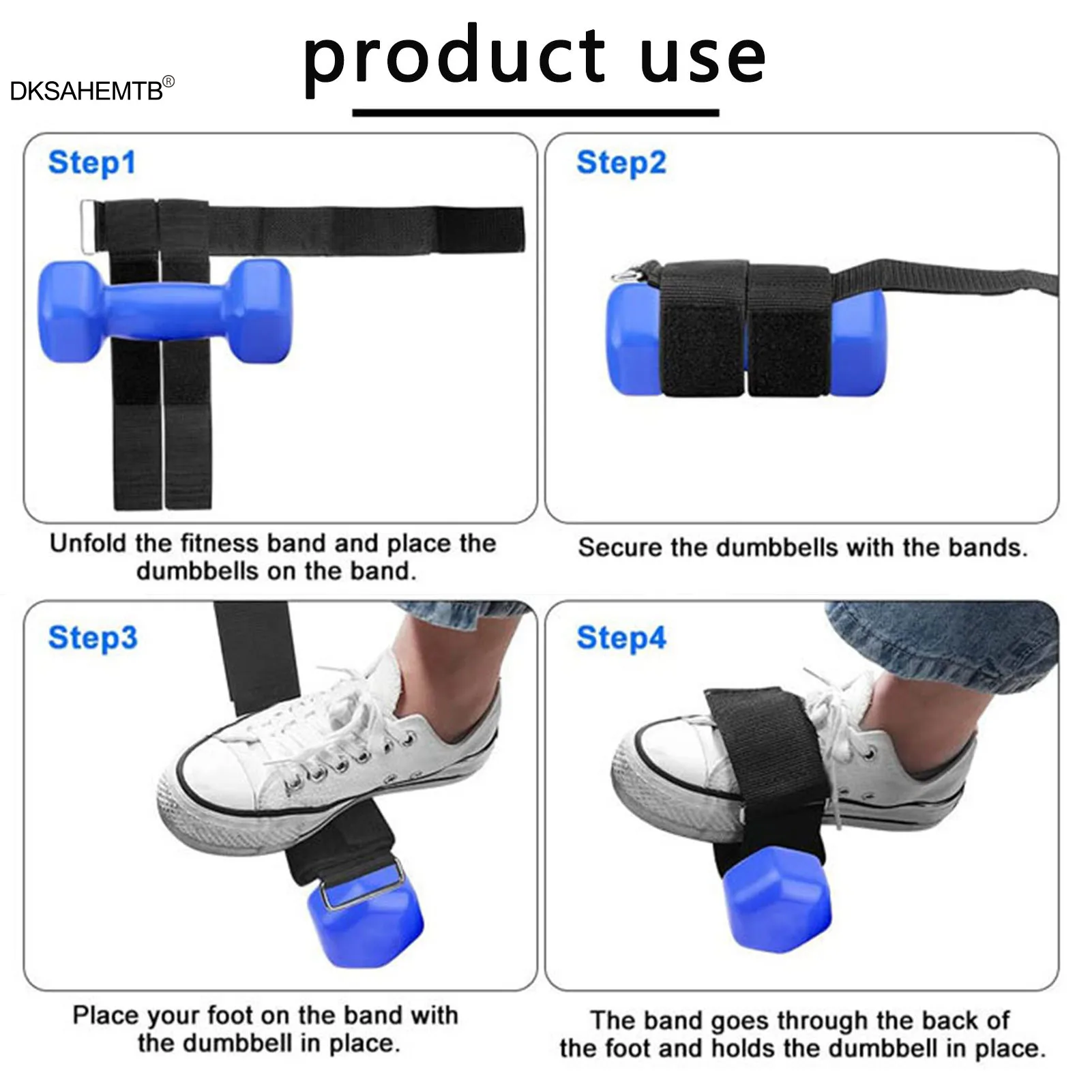 DKSAHEMTB®

product use

Step1

Unfold the fitness band and place the dumbbells on the band.

Step2

Secure the dumbbells with the bands.

Step3

Place your foot on the band with the dumbbell in place.

Step4

The band goes through the back of the foot and holds the dumbbell in place.