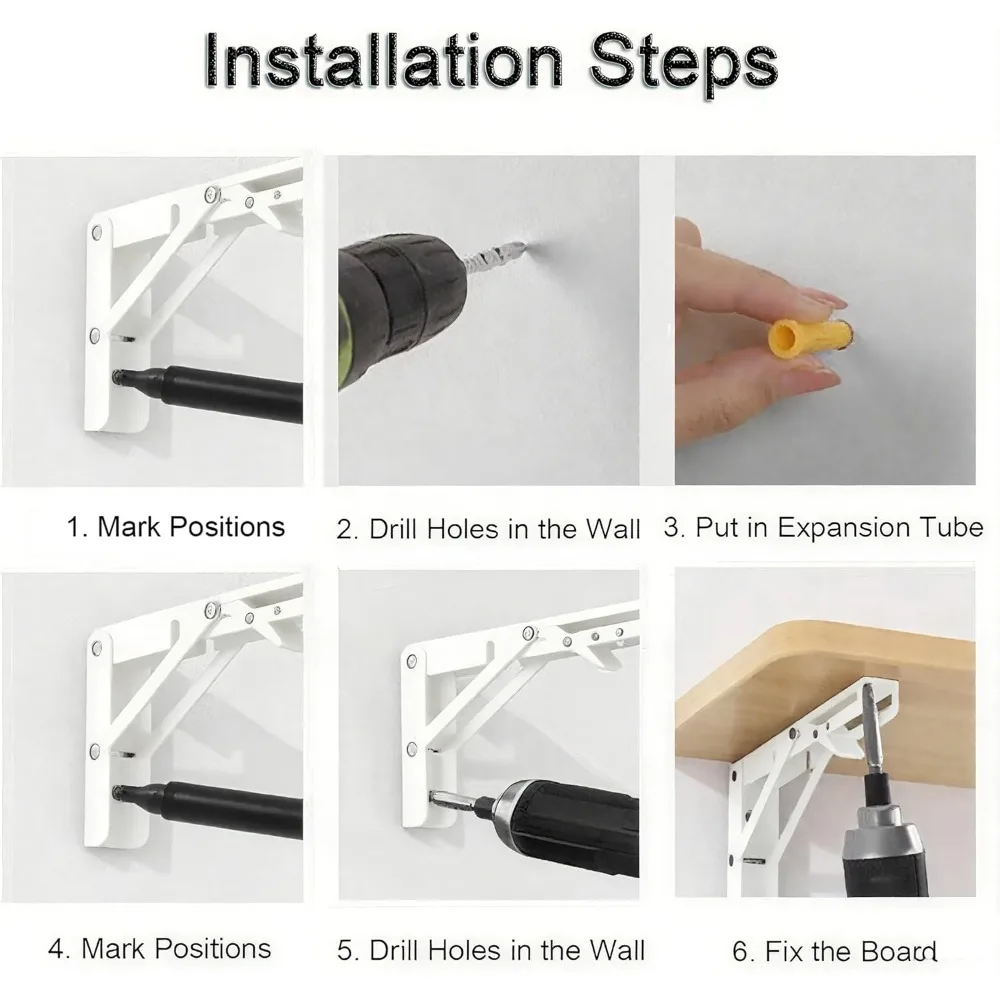 Installation Steps

1. Mark Positions

2. Drill Holes in the Wall

3. Put in Expansion Tube

4. Mark Positions

5. Drill Holes in the Wall

6. Fix the Board