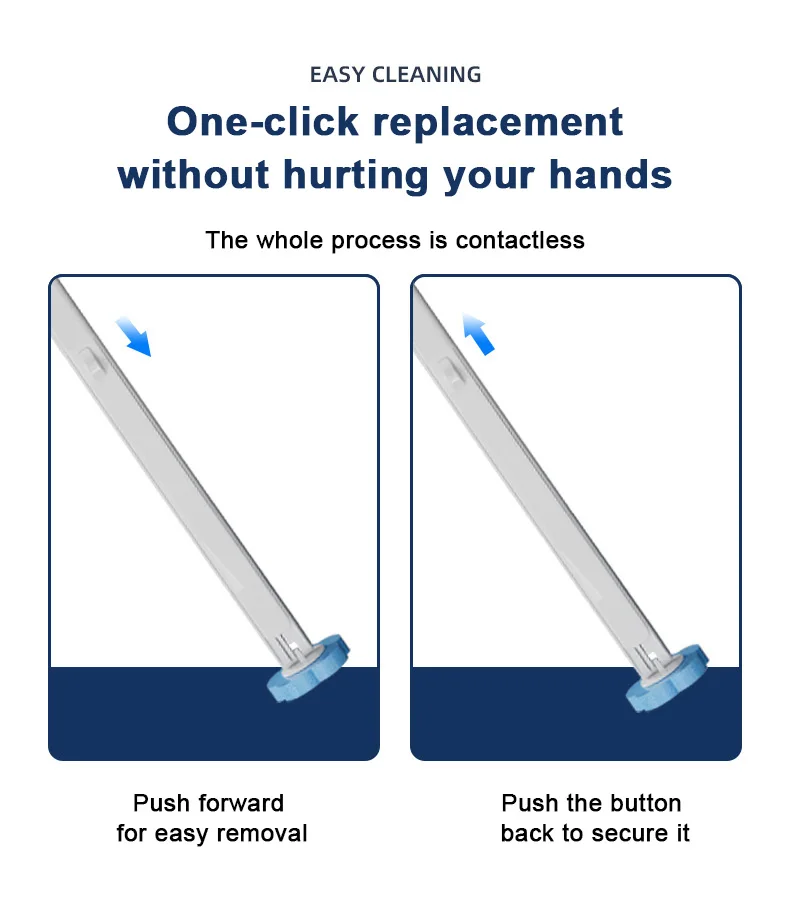 EASY CLEANING

One-click replacement without hurting your hands

The whole process is contactless

Push forward for easy removal

Push the button back to secure it