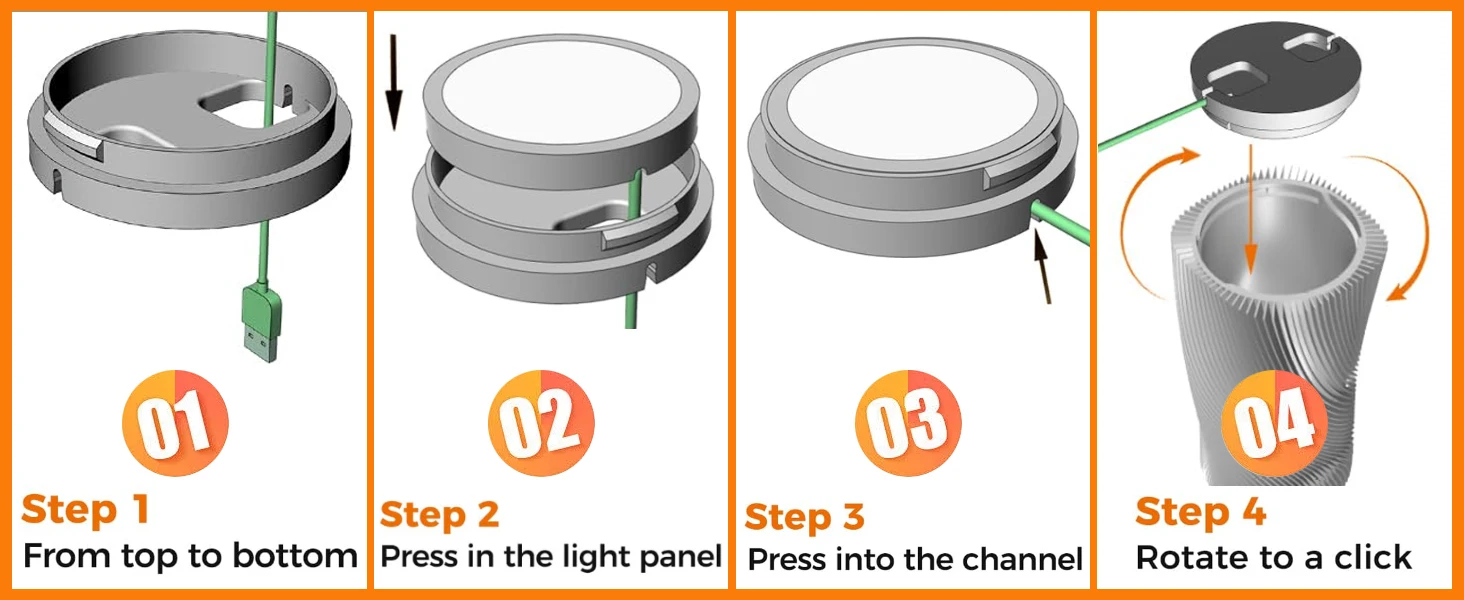 01

Step 1
From top to bottom

02

Step 2
Press in the light panel

03

Step 3
Press into the channel

04

Step 4
Rotate to a click