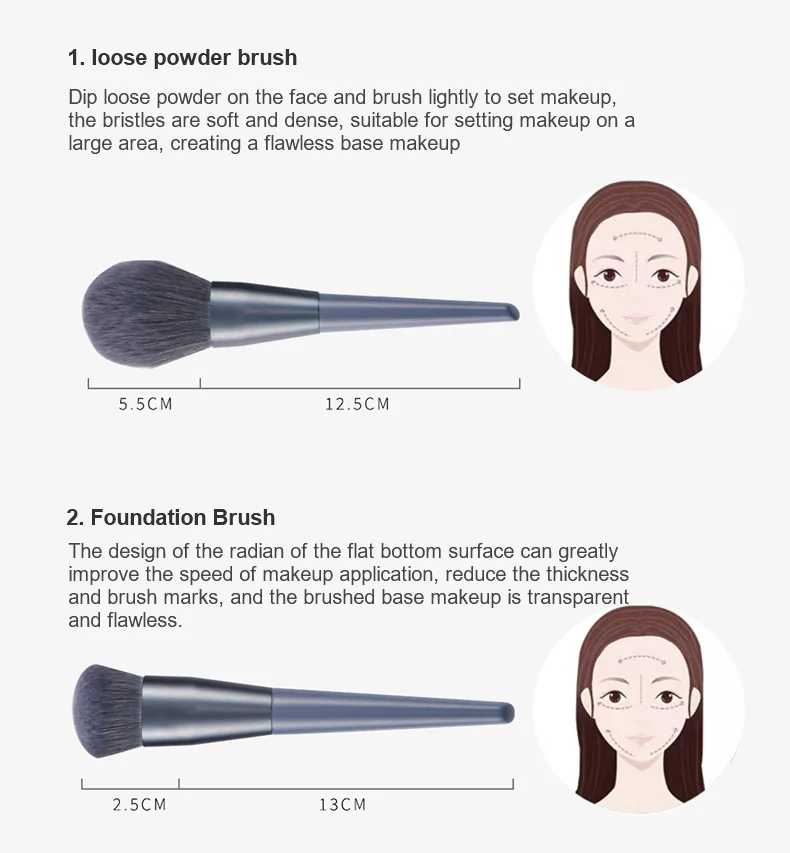 1. loose powder brush

Dip loose powder on the face and brush lightly to set makeup, the bristles are soft and dense, suitable for setting makeup on a large area, creating a flawless base makeup

5.5CM

12.5CM

2. Foundation Brush

The design of the radian of the flat bottom surface can greatly improve the speed of makeup application, reduce the thickness and brush marks, and the brushed base makeup is transparent and flawless.

2.5CM

13CM