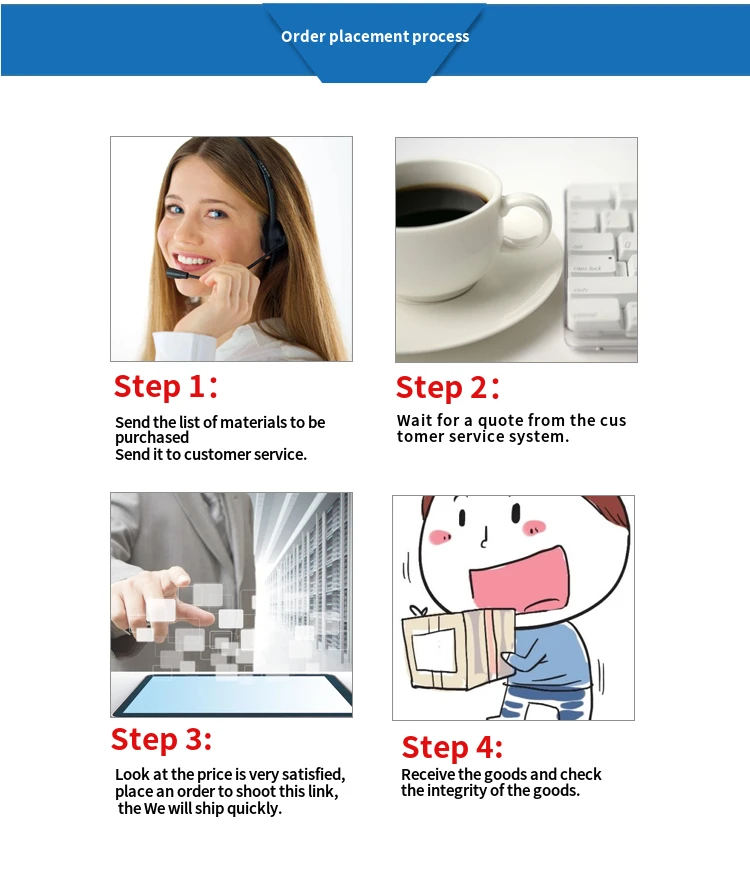 Order placement process

Step 1：

Send the list of materials to be purchased
Send it to customer service.

Step 2：

Wait for a quote from the cus tomer service system.

Step 3:

Look at the price is very satisfied, place an order to shoot this link, the We will ship quickly.

Step 4:

Receive the goods and check the integrity of the goods.