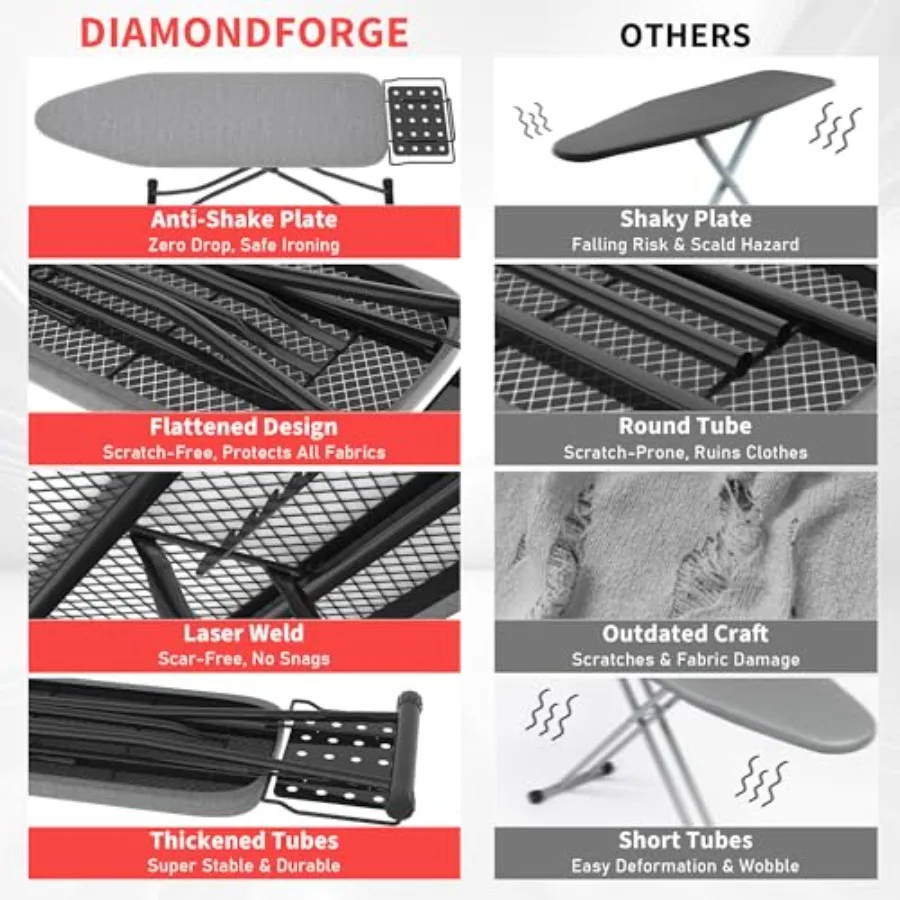 DIAMONDFORGE

Anti-Shake Plate
Zero Drop, Safe Ironing

Flattened Design
Scratch-Free, Protects All Fabrics

Laser Weld
Scar-Free, No Snags

Thickened Tubes
Super Stable & Durable

OTHERS

Shaky Plate
Falling Risk & Scald Hazard

Round Tube
Scratch-Prone, Ruins Clothes

Outdated Craft
Scratches & Fabric Damage

Short Tubes
Easy Deformation & Wobble