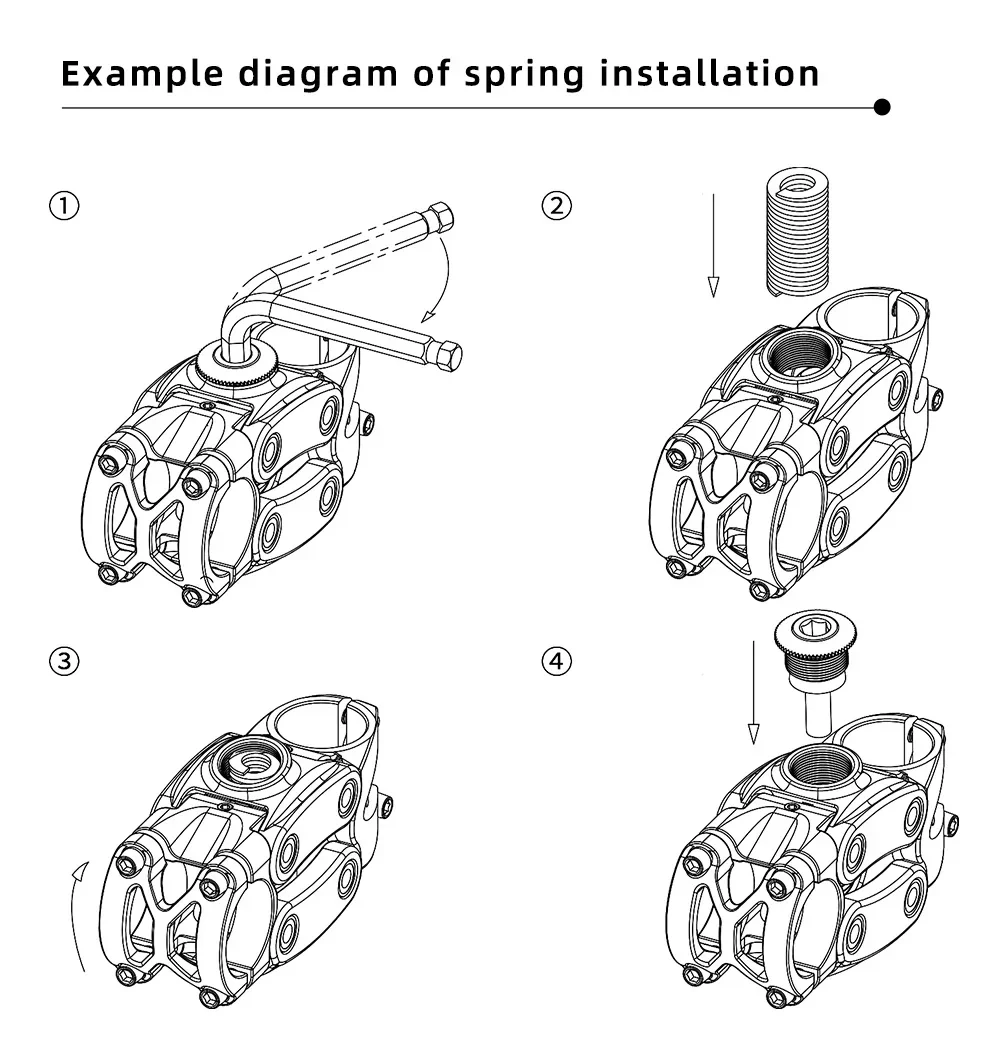 Example diagram of spring installation

①

②

③

④