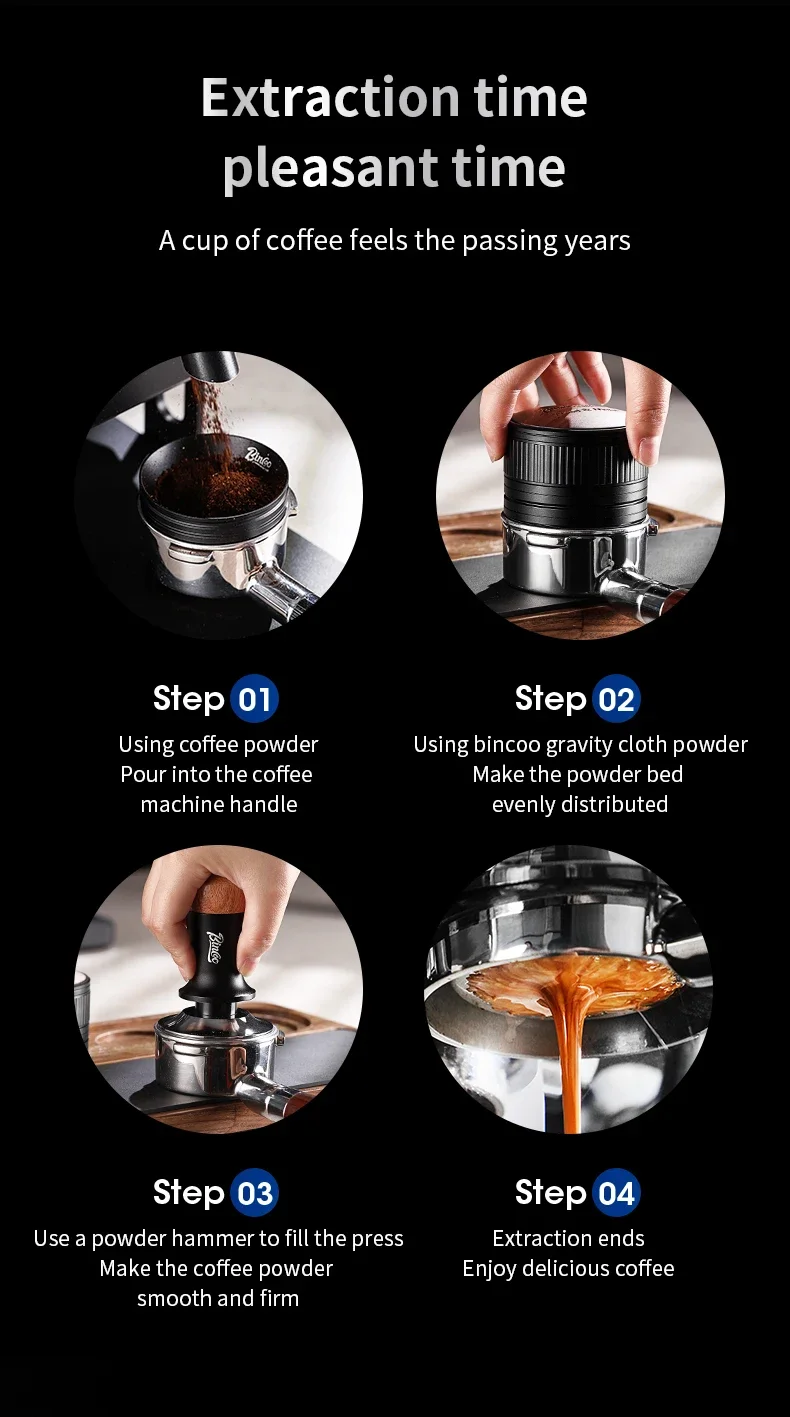 Extraction time
pleasant time

A cup of coffee feels the passing years

Bincoo

Step 01
Using coffee powder
Pour into the coffee
machine handle

Step 02
Using bincoo gravity cloth powder
Make the powder bed
evenly distributed

Bincoo

Step 03
Use a powder hammer to fill the press
Make the coffee powder
smooth and firm

Step 04
Extraction ends
Enjoy delicious coffee