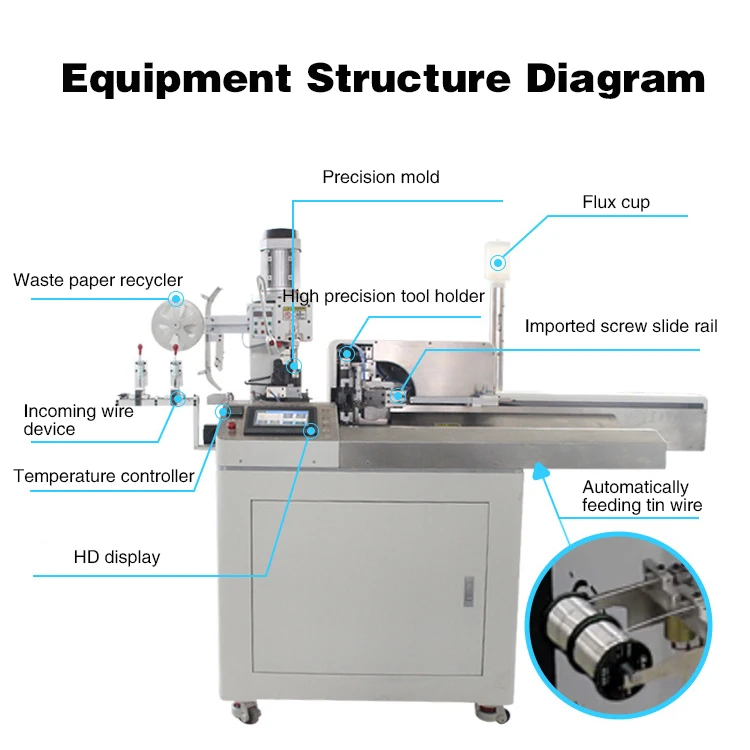 Equipment Structure Diagram

Precision mold

Flux cup

Waste paper recycler

High precision tool holder

Imported screw slide rail

Incoming wire device

Temperature controller

Automatically feeding tin wire

HD display