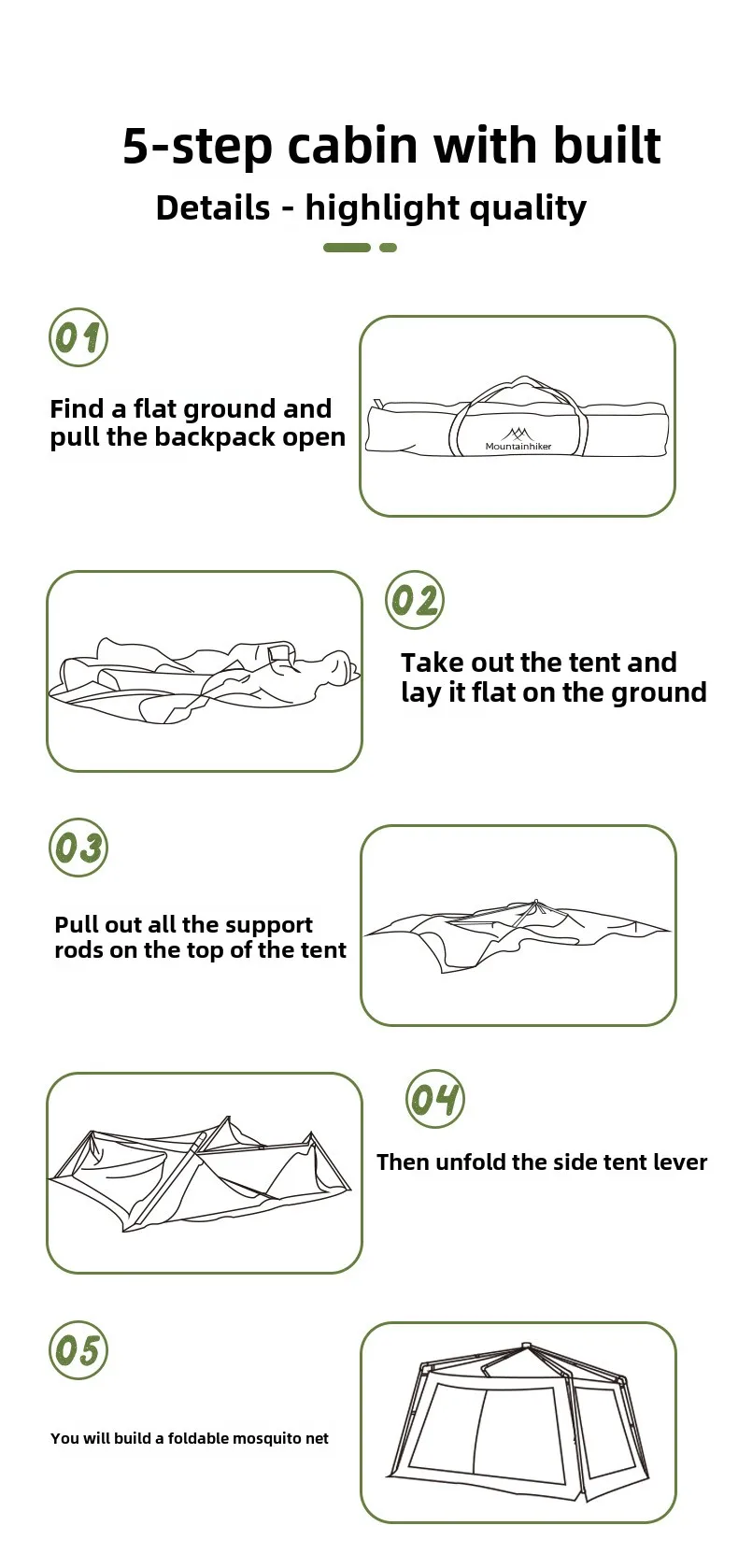 5-step cabin with built

Details - highlight quality

01

Find a flat ground and pull the backpack open

Mountainhiker

02

Take out the tent and lay it flat on the ground

03

Pull out all the support rods on the top of the tent

04

Then unfold the side tent lever

05

You will build a foldable mosquito net