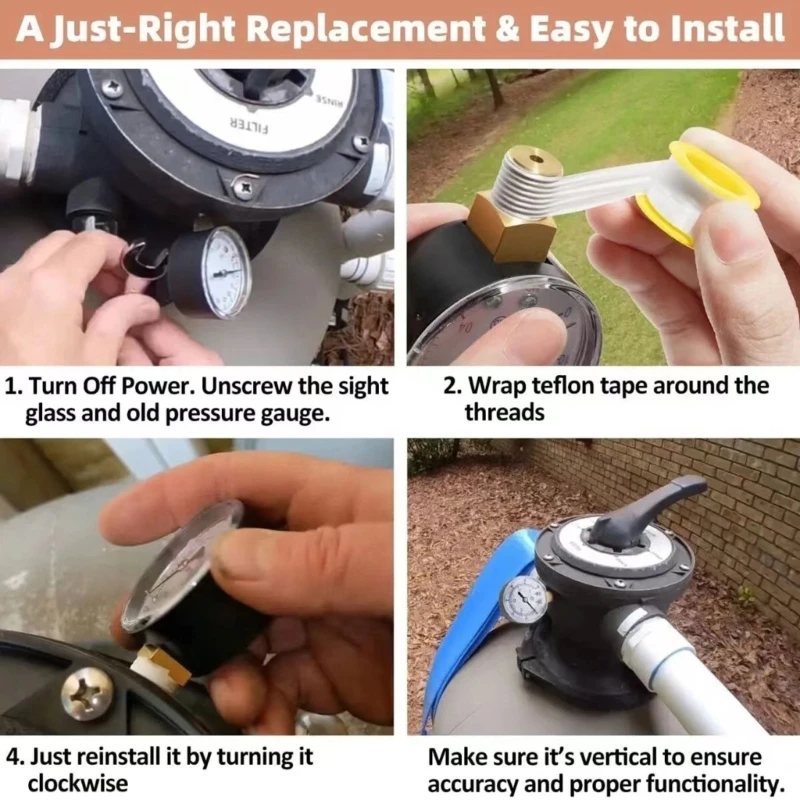 A Just-Right Replacement & Easy to Install

RINSE
FILTER

1. Turn Off Power. Unscrew the sight glass and old pressure gauge.

2. Wrap teflon tape around the threads

4. Just reinstall it by turning it clockwise

Make sure it's vertical to ensure accuracy and proper functionality.